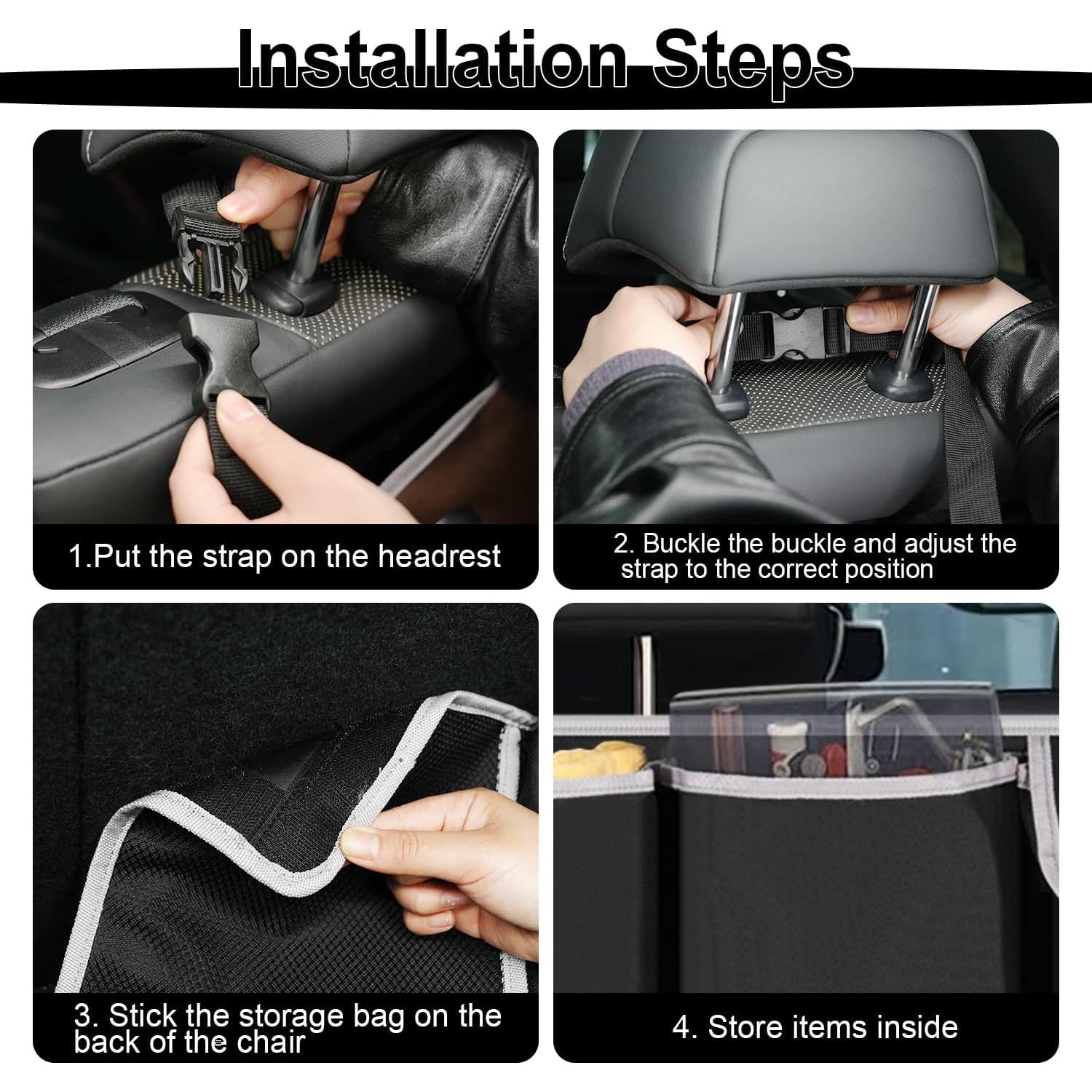 Installation Steps

1.Put the strap on the headrest

2. Buckle the buckle and adjust the strap to the correct position

3. Stick the storage bag on the back of the chair

4. Store items inside