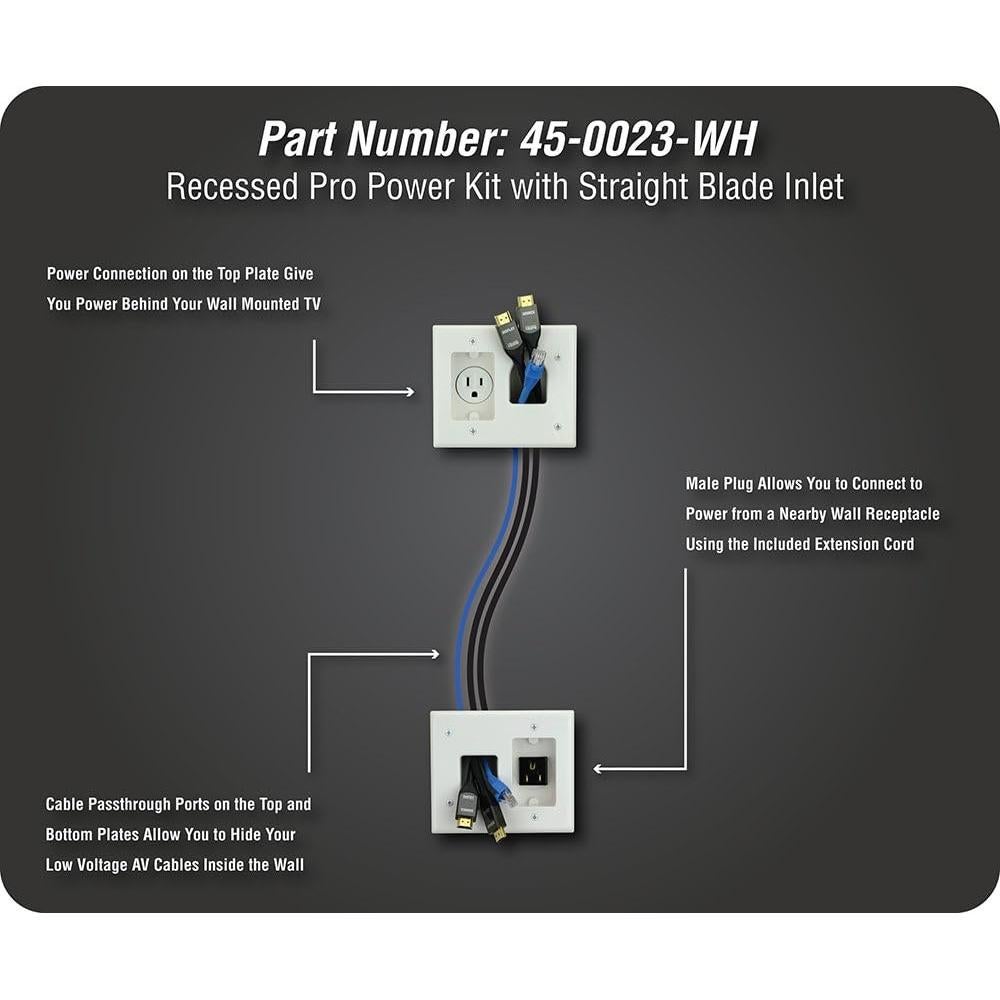 Part Number: 45-0023-WH
Recessed Pro Power Kit with Straight Blade Inlet

Power Connection on the Top Plate Give You Power Behind Your Wall Mounted TV

Male Plug Allows You to Connect to Power from a Nearby Wall Receptacle Using the Included Extension Cord

Cable Passthrough Ports on the Top and Bottom Plates Allow You to Hide Your Low Voltage AV Cables Inside the Wall