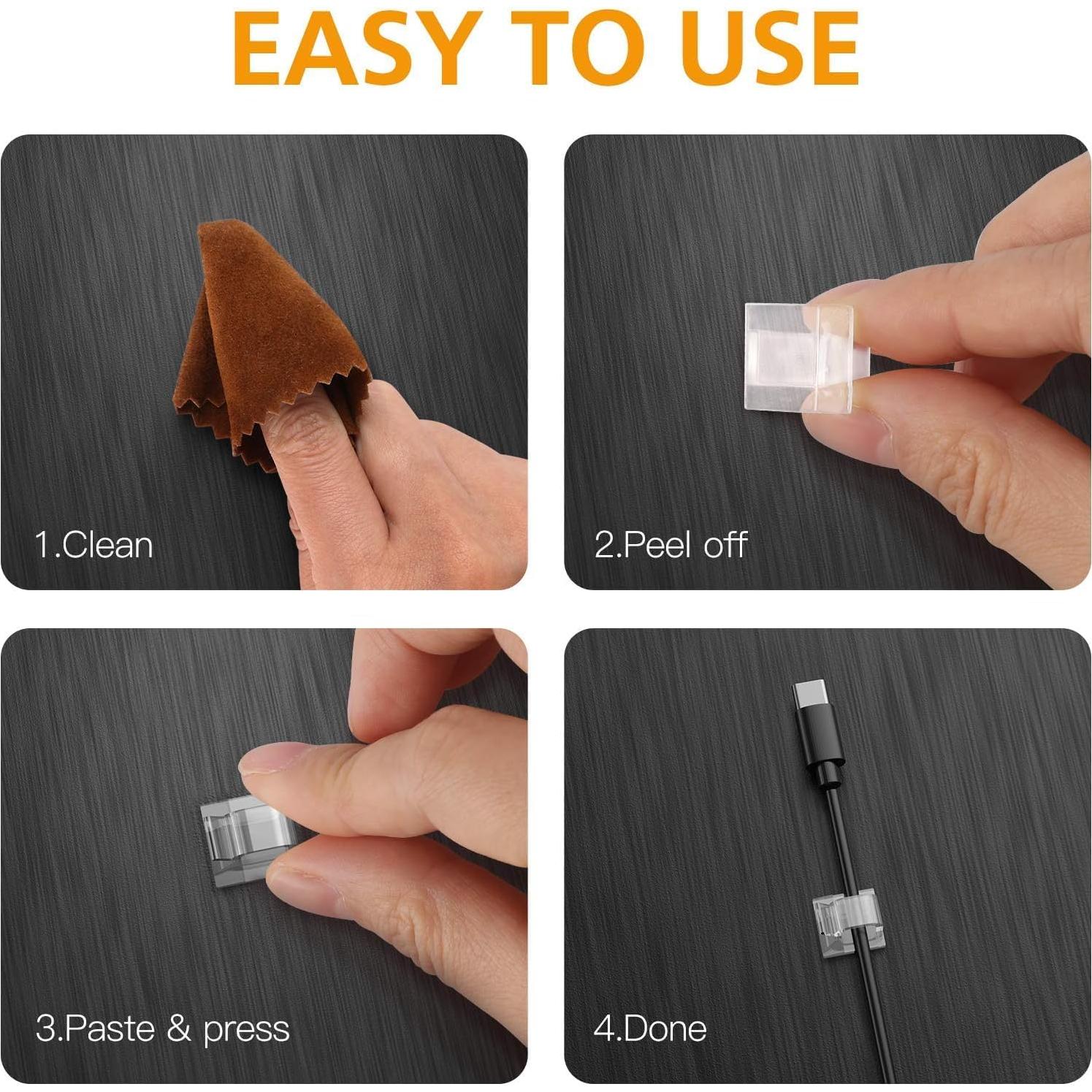 EASY TO USE

1.Clean

2.Peel off

3.Paste & press

4.Done