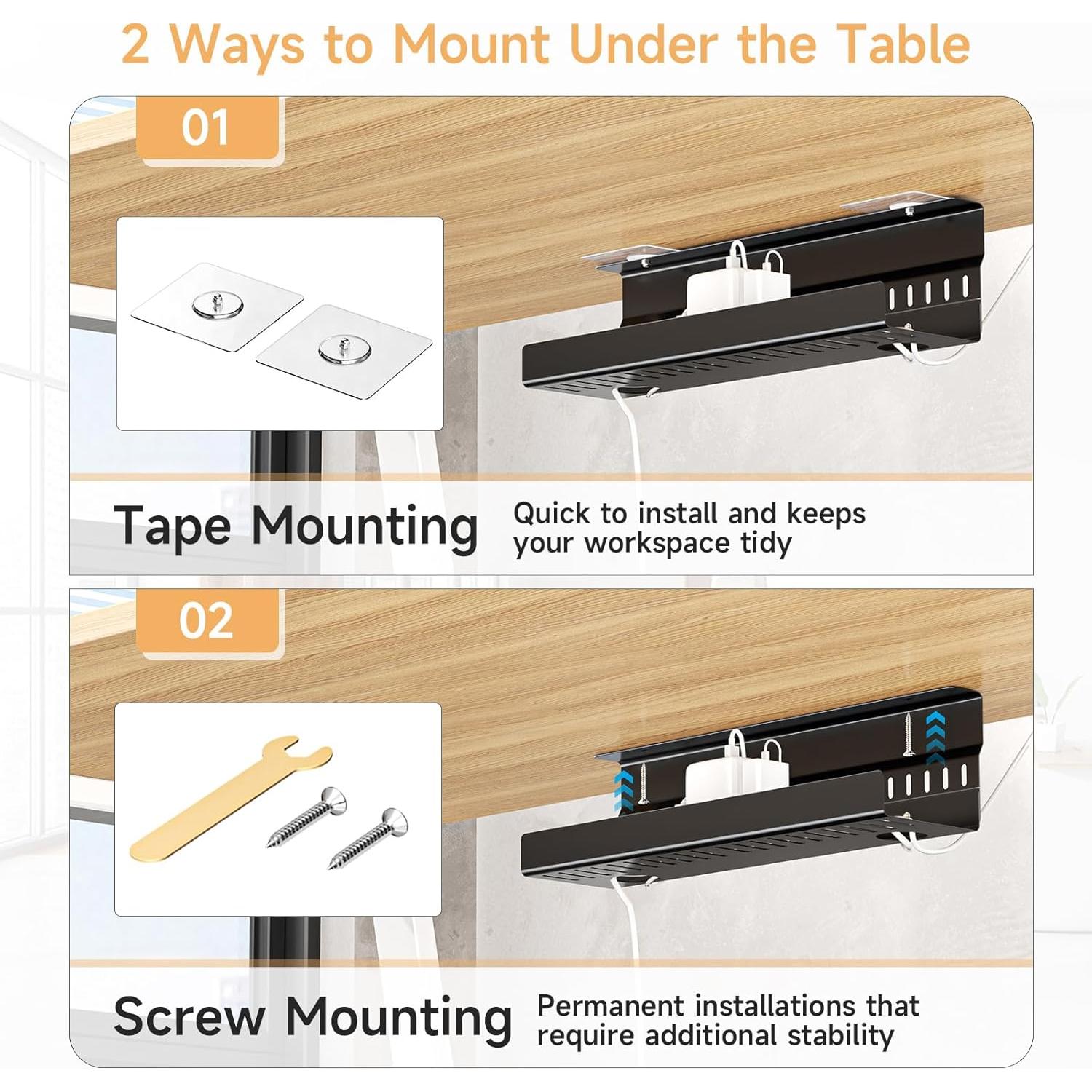 2 Ways to Mount Under the Table

01

Tape Mounting

Quick to install and keeps your workspace tidy

02

Screw Mounting

Permanent installations that require additional stability