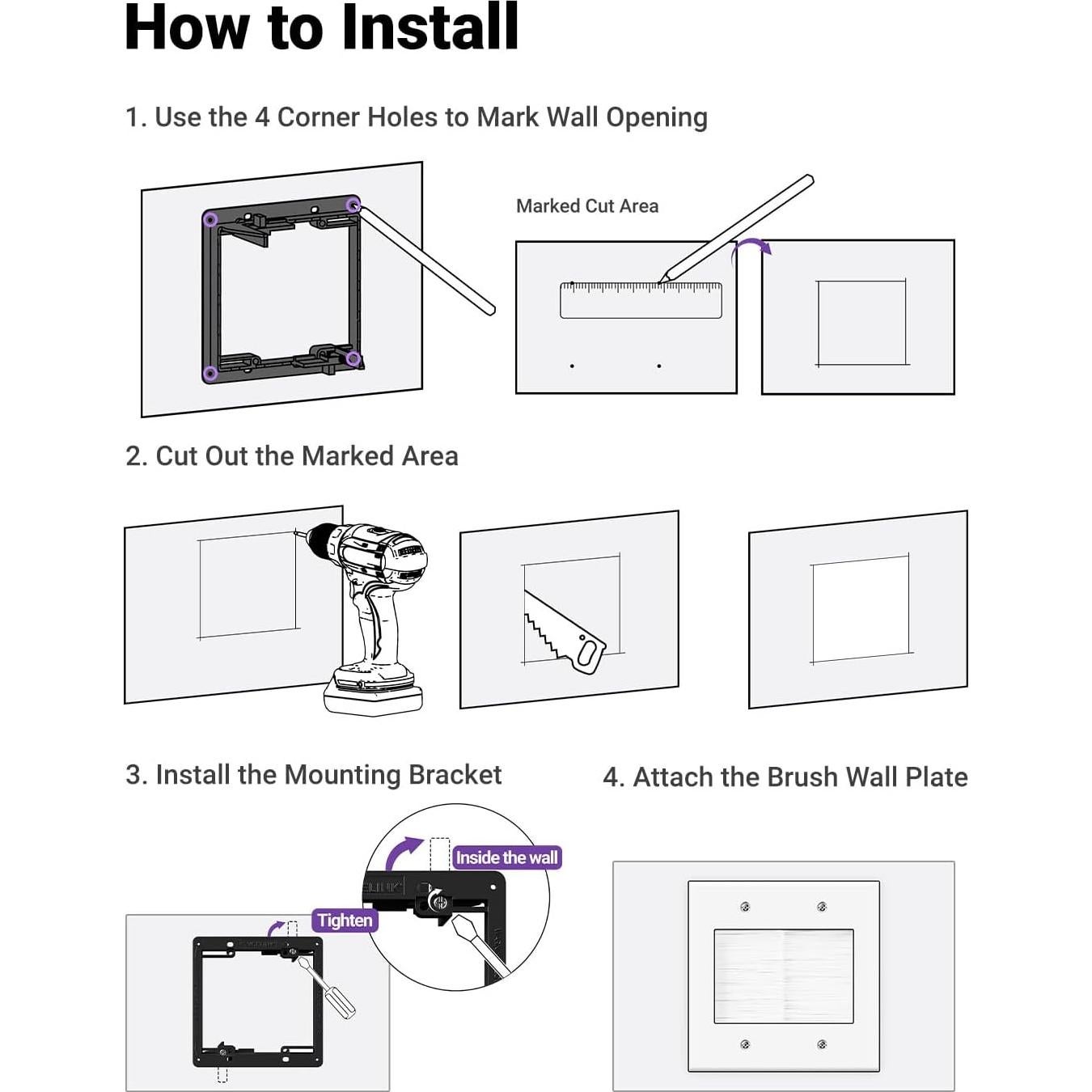 How to Install

1. Use the 4 Corner Holes to Mark Wall Opening

Marked Cut Area

2. Cut Out the Marked Area

3. Install the Mounting Bracket

Inside the wall

Tighten

4. Attach the Brush Wall Plate