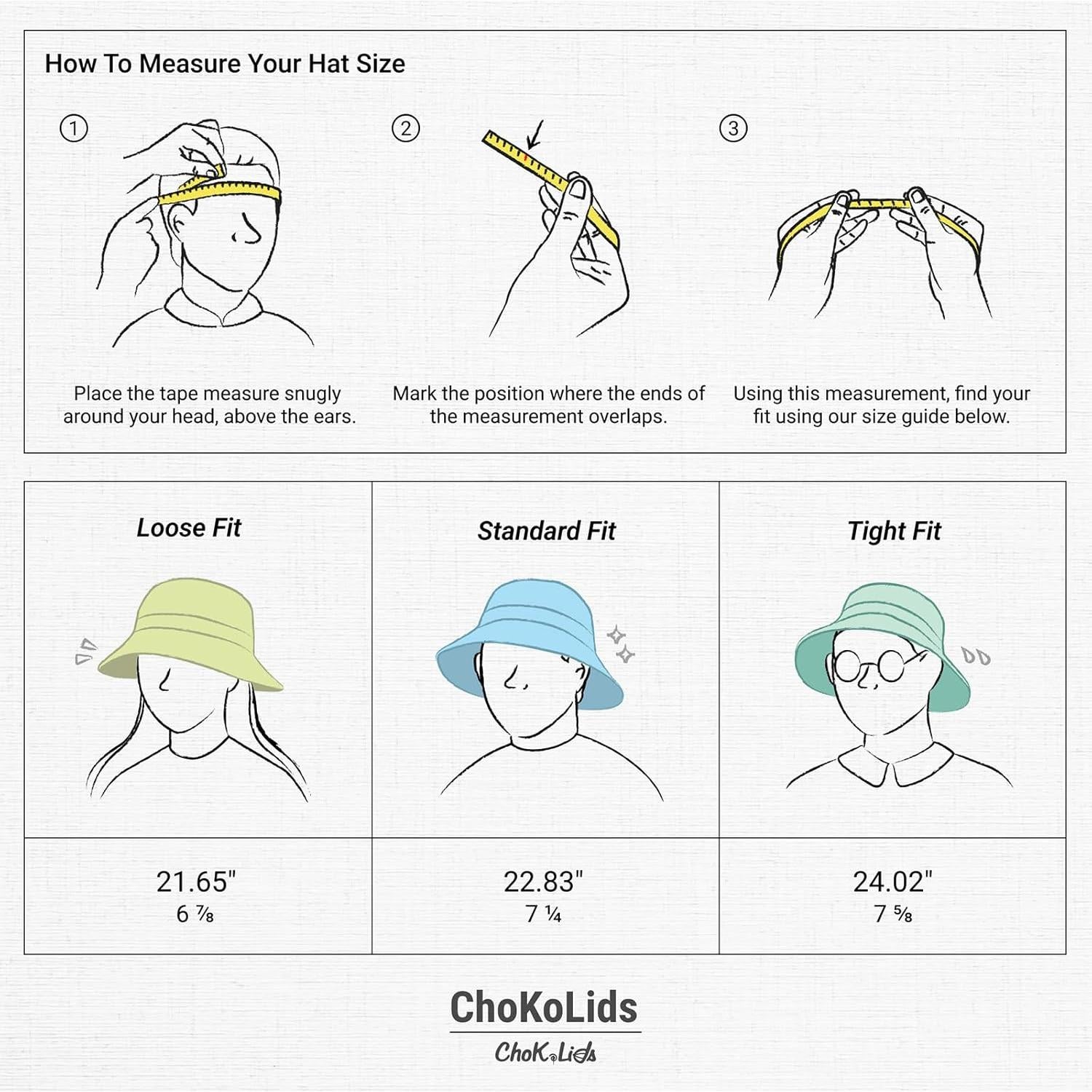 How To Measure Your Hat Size

①

Place the tape measure snugly around your head, above the ears.

②

Mark the position where the ends of the measurement overlaps.

③

Using this measurement, find your fit using our size guide below.

| Loose Fit | Standard Fit | Tight Fit |
|---|---|---|
| 21.65" 6 ⅞ | 22.83" 7 ¼ | 24.02" 7 ⅝ |

ChoKoLids

ChoKoLids