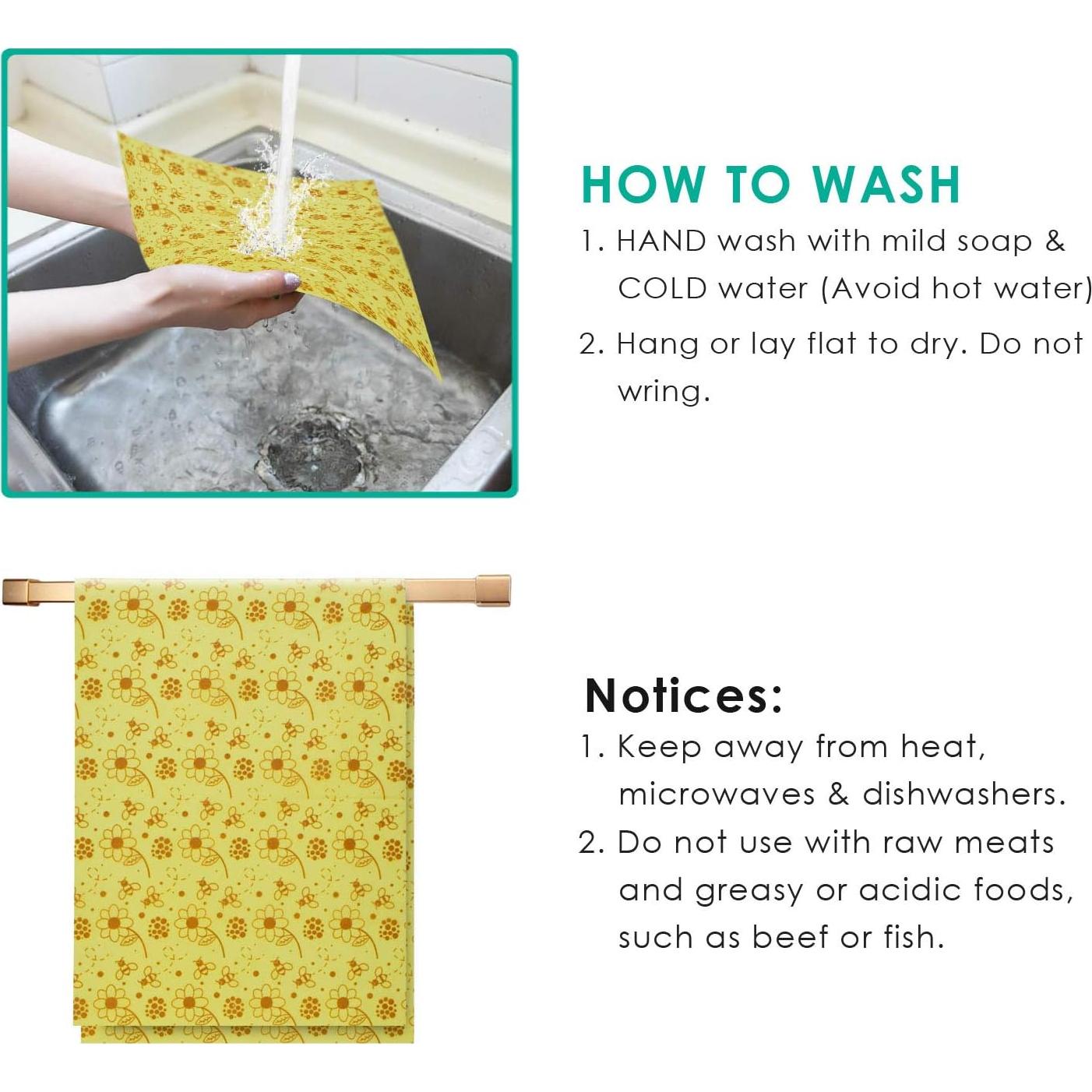 HOW TO WASH

1. HAND wash with mild soap & COLD water (Avoid hot water)

2. Hang or lay flat to dry. Do not wring.

Notices:

1. Keep away from heat, microwaves & dishwashers.

2. Do not use with raw meats and greasy or acidic foods, such as beef or fish.