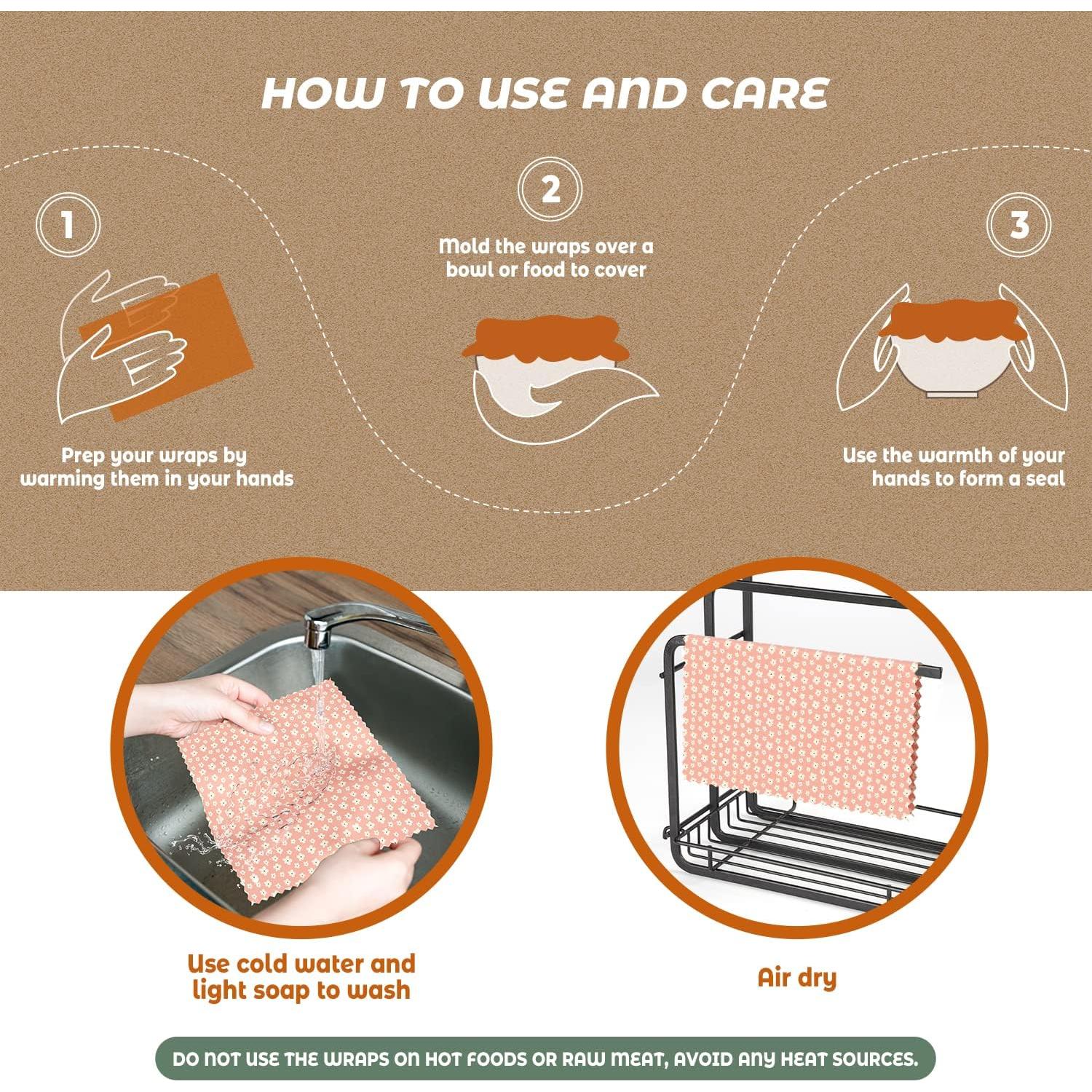 HOW TO USE AND CARE

1

Prep your wraps by warming them in your hands

2

Mold the wraps over a bowl or food to cover

3

Use the warmth of your hands to form a seal

Use cold water and light soap to wash

Air dry

DO NOT USE THE WRAPS ON HOT FOODS OR RAW MEAT, AVOID ANY HEAT SOURCES.