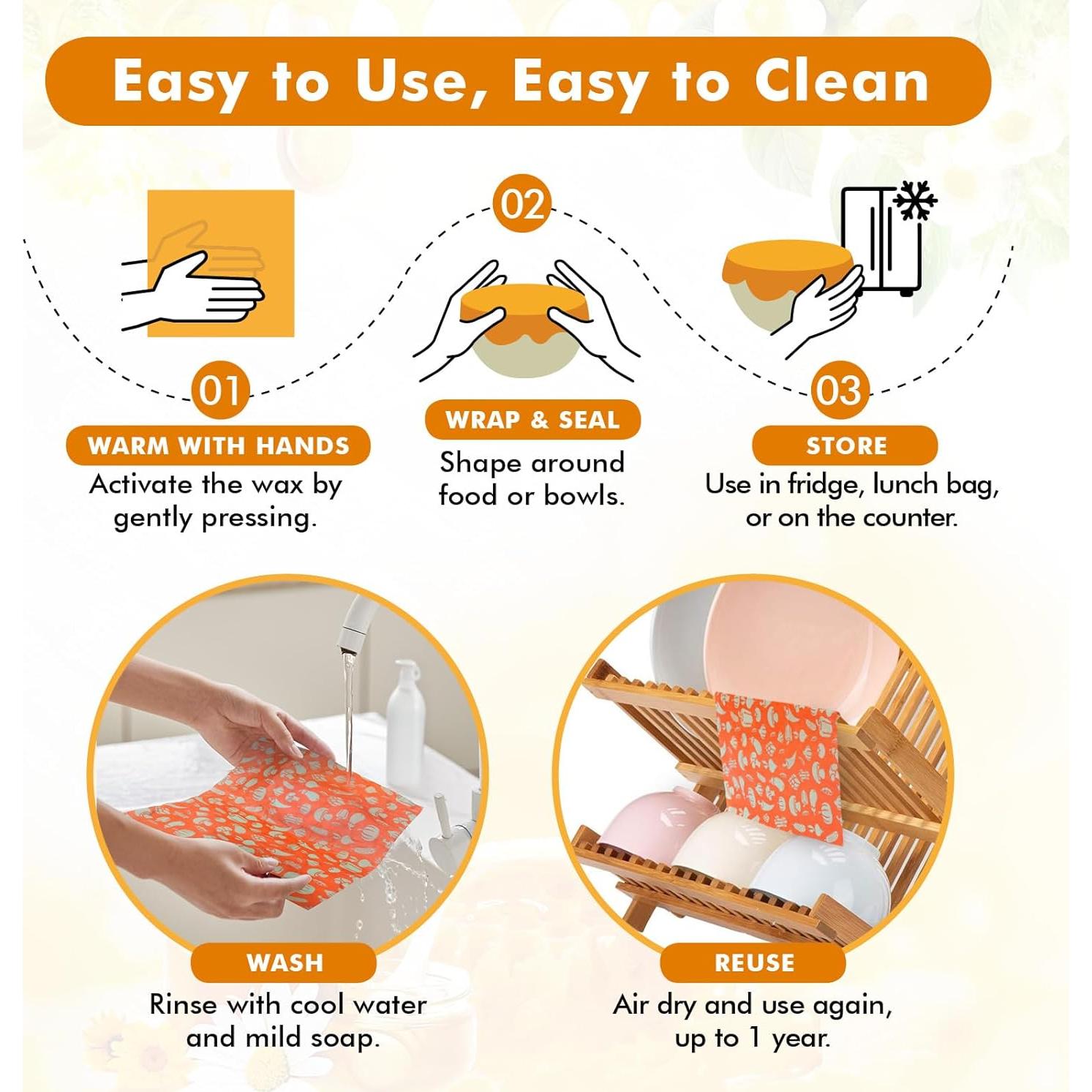 Easy to Use, Easy to Clean

01
WARM WITH HANDS
Activate the wax by gently pressing.

02
WRAP & SEAL
Shape around food or bowls.

03
STORE
Use in fridge, lunch bag, or on the counter.

WASH
Rinse with cool water and mild soap.

REUSE
Air dry and use again, up to 1 year.