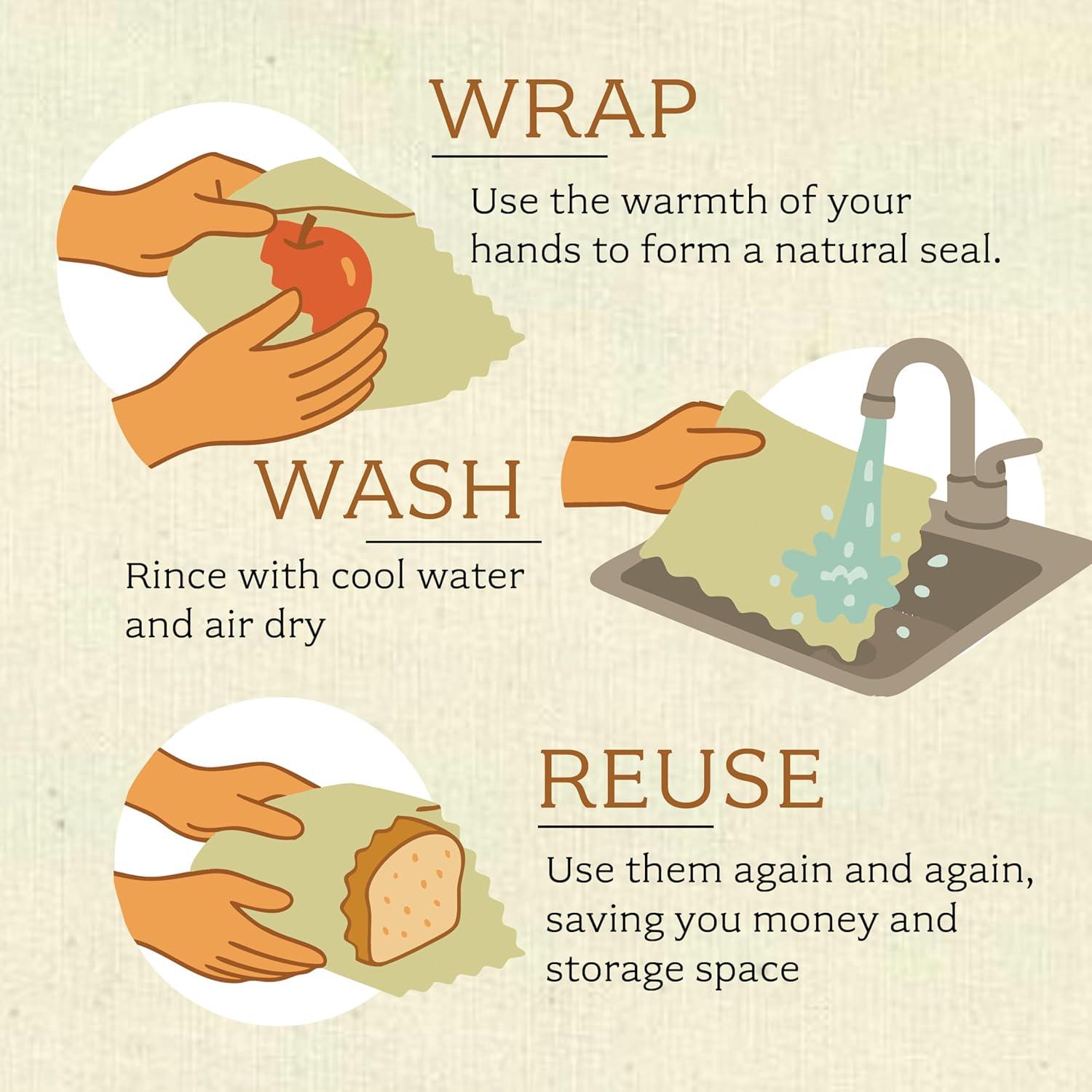 WRAP

Use the warmth of your hands to form a natural seal.

WASH

Rince with cool water and air dry

REUSE

Use them again and again, saving you money and storage space