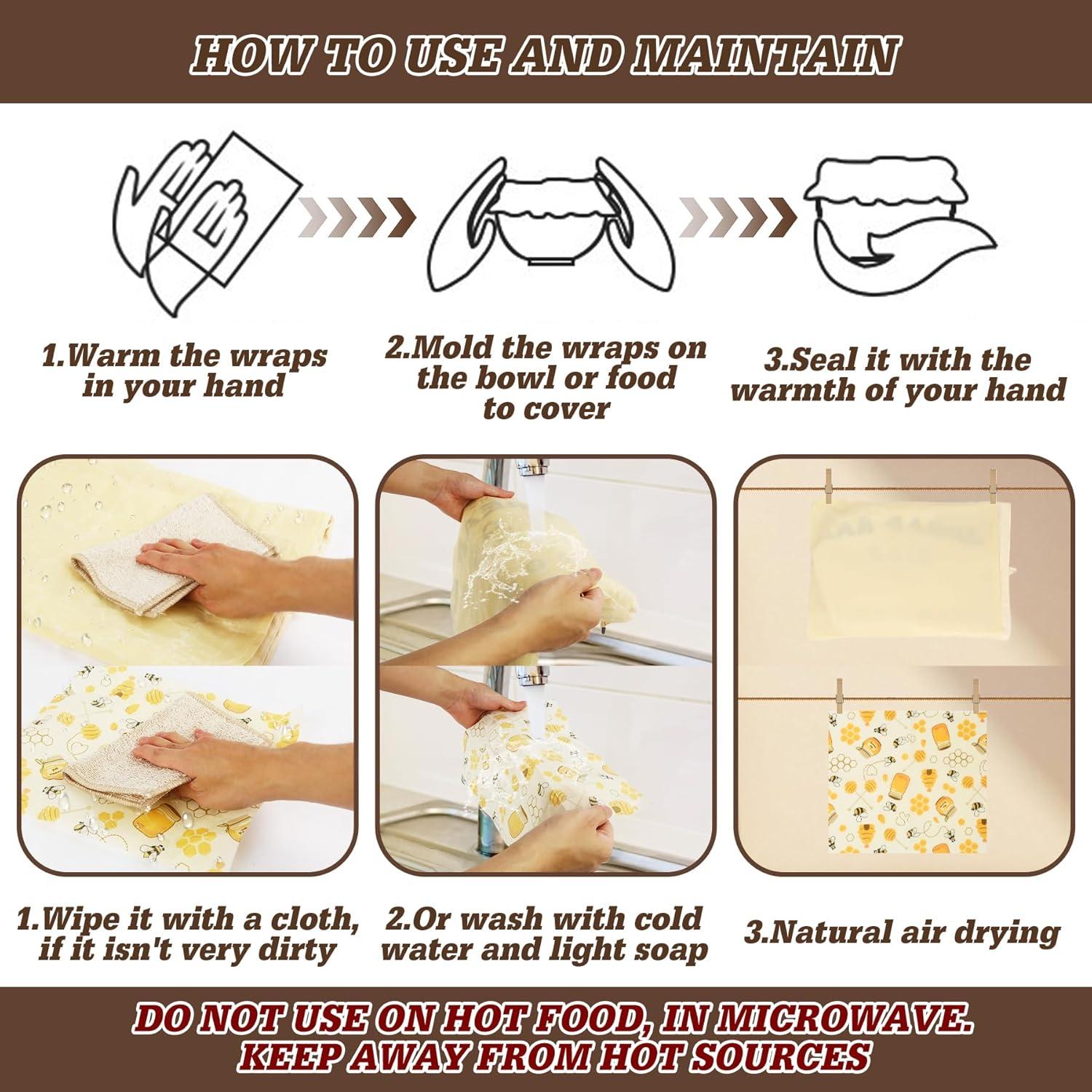 HOW TO USE AND MAINTAIN

1.Warm the wraps in your hand

2.Mold the wraps on the bowl or food to cover

3.Seal it with the warmth of your hand

1.Wipe it with a cloth, if it isn't very dirty

2.Or wash with cold water and light soap

3.Natural air drying

DO NOT USE ON HOT FOOD, IN MICROWAVE. KEEP AWAY FROM HOT SOURCES