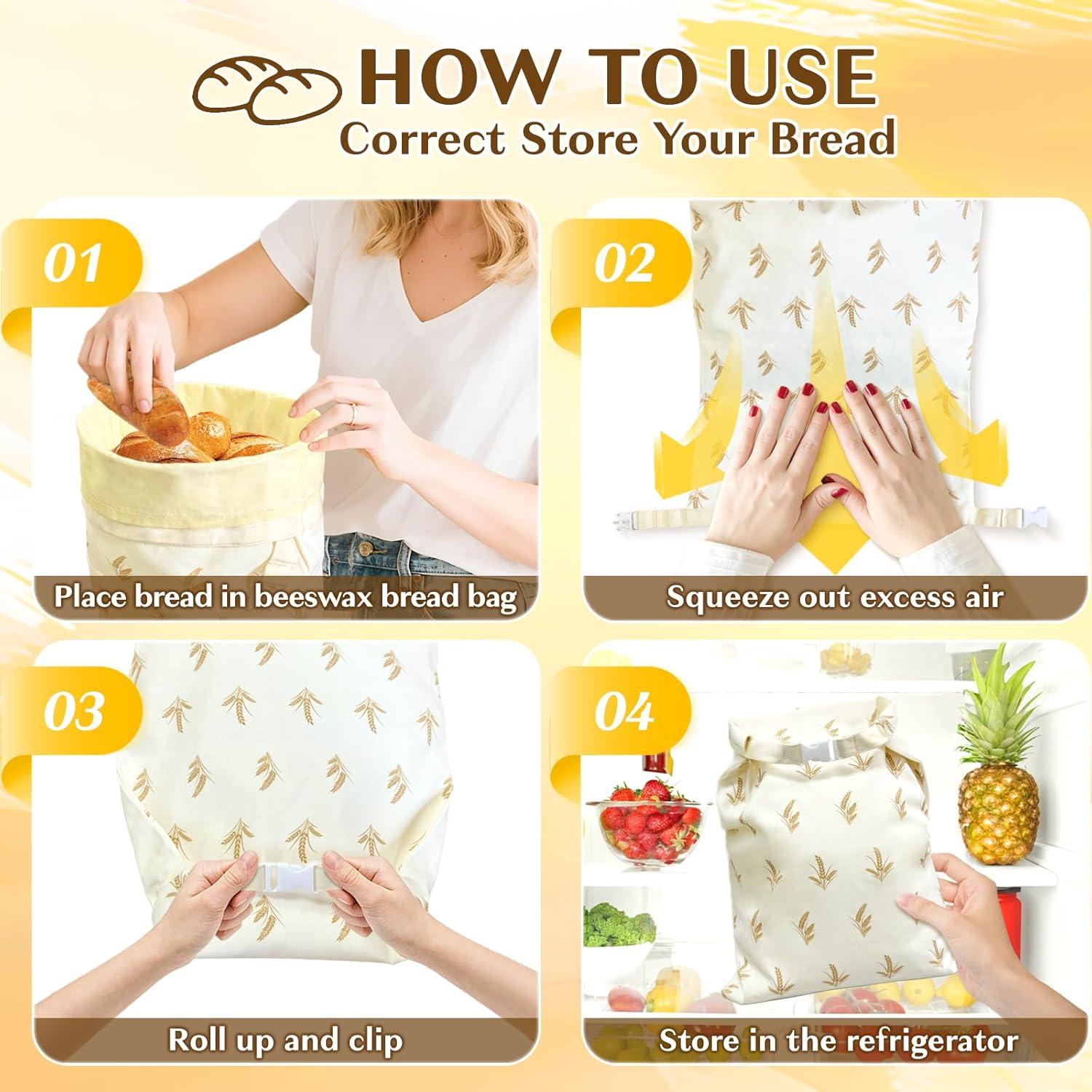 HOW TO USE
Correct Store Your Bread

01
Place bread in beeswax bread bag

02
Squeeze out excess air

03
Roll up and clip

04
Store in the refrigerator