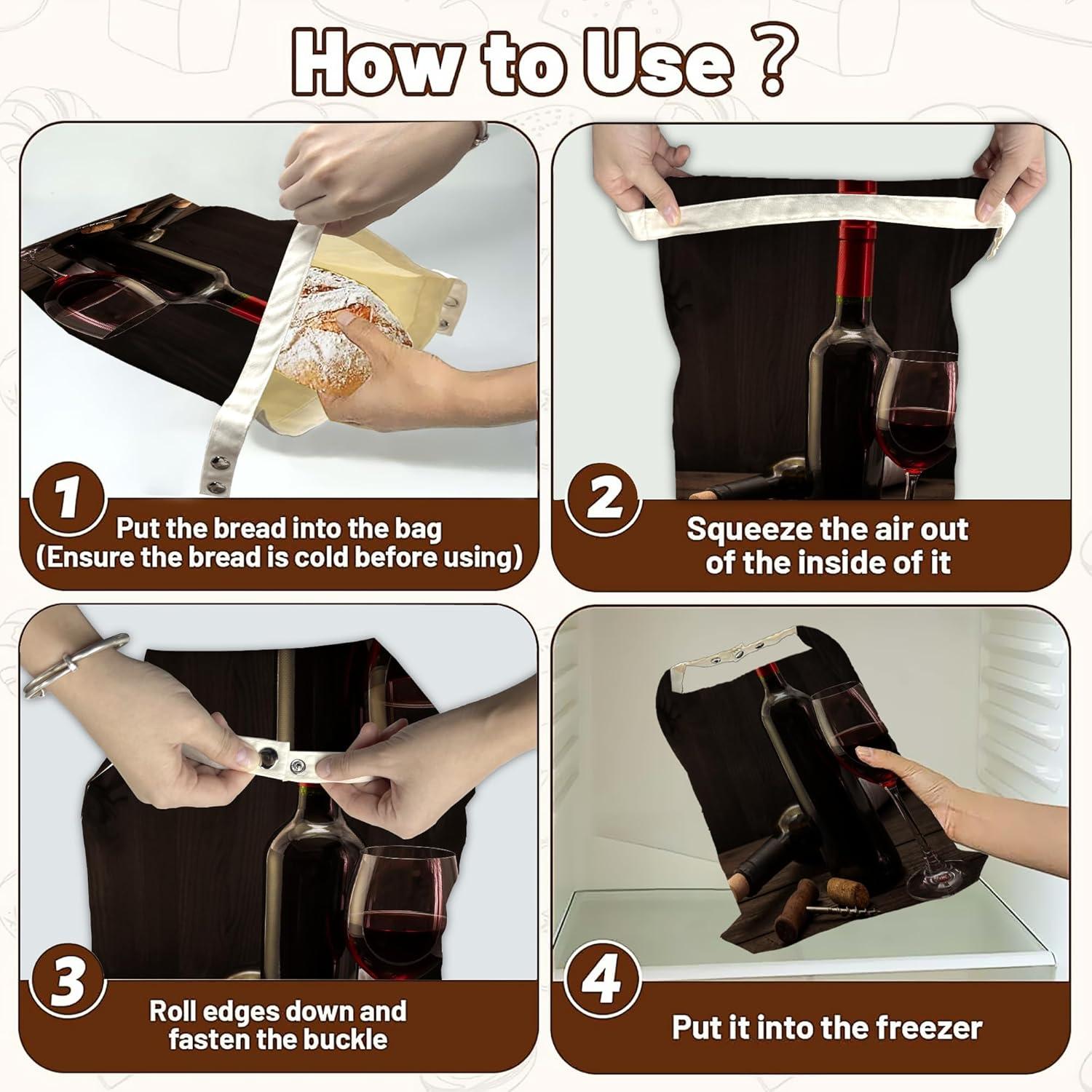 How to Use ?

1
Put the bread into the bag
(Ensure the bread is cold before using)

2
Squeeze the air out of the inside of it

3
Roll edges down and fasten the buckle

4
Put it into the freezer