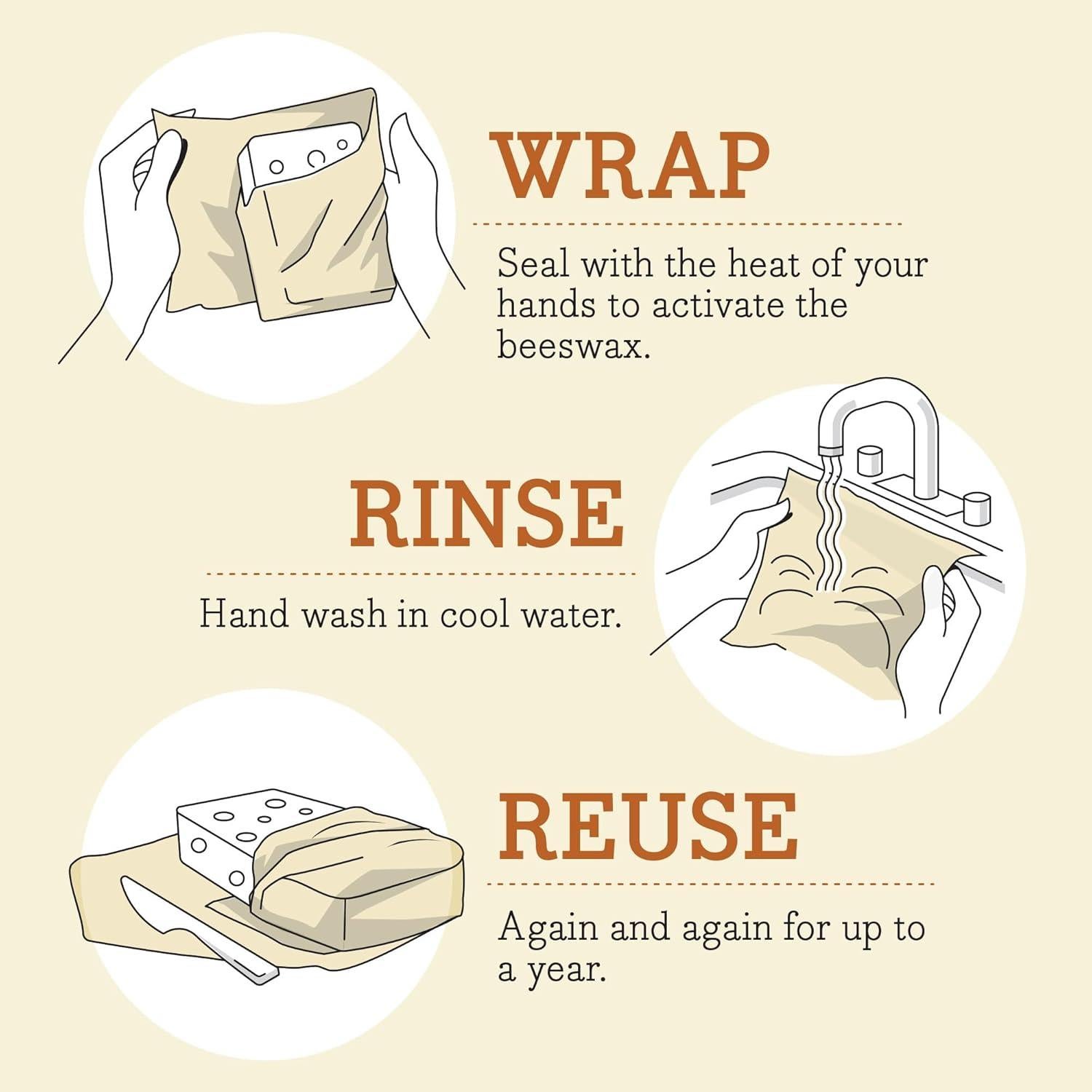 WRAP

Seal with the heat of your hands to activate the beeswax.

RINSE

Hand wash in cool water.

REUSE

Again and again for up to a year.