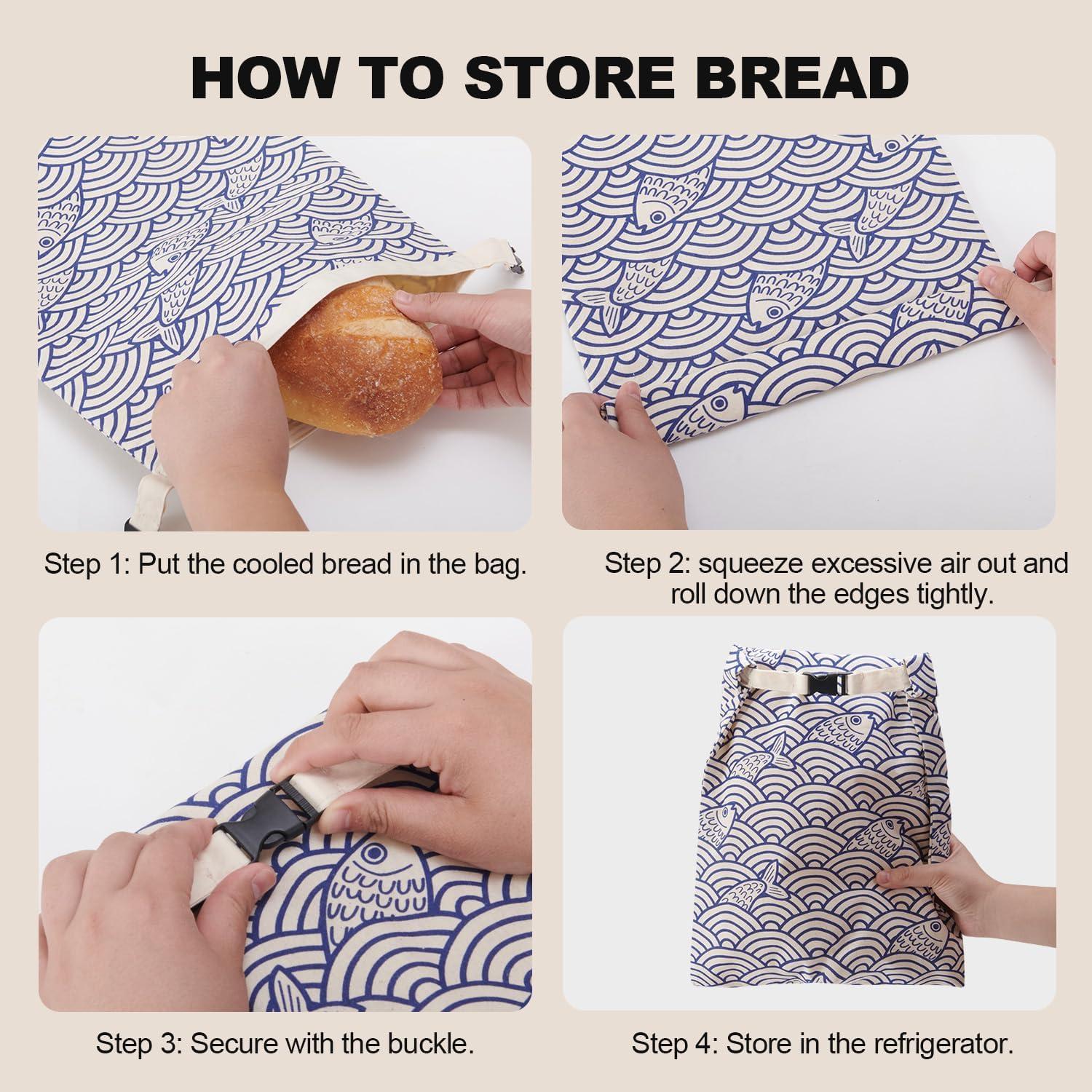 HOW TO STORE BREAD

Step 1: Put the cooled bread in the bag.

Step 2: squeeze excessive air out and roll down the edges tightly.

Step 3: Secure with the buckle.

Step 4: Store in the refrigerator.