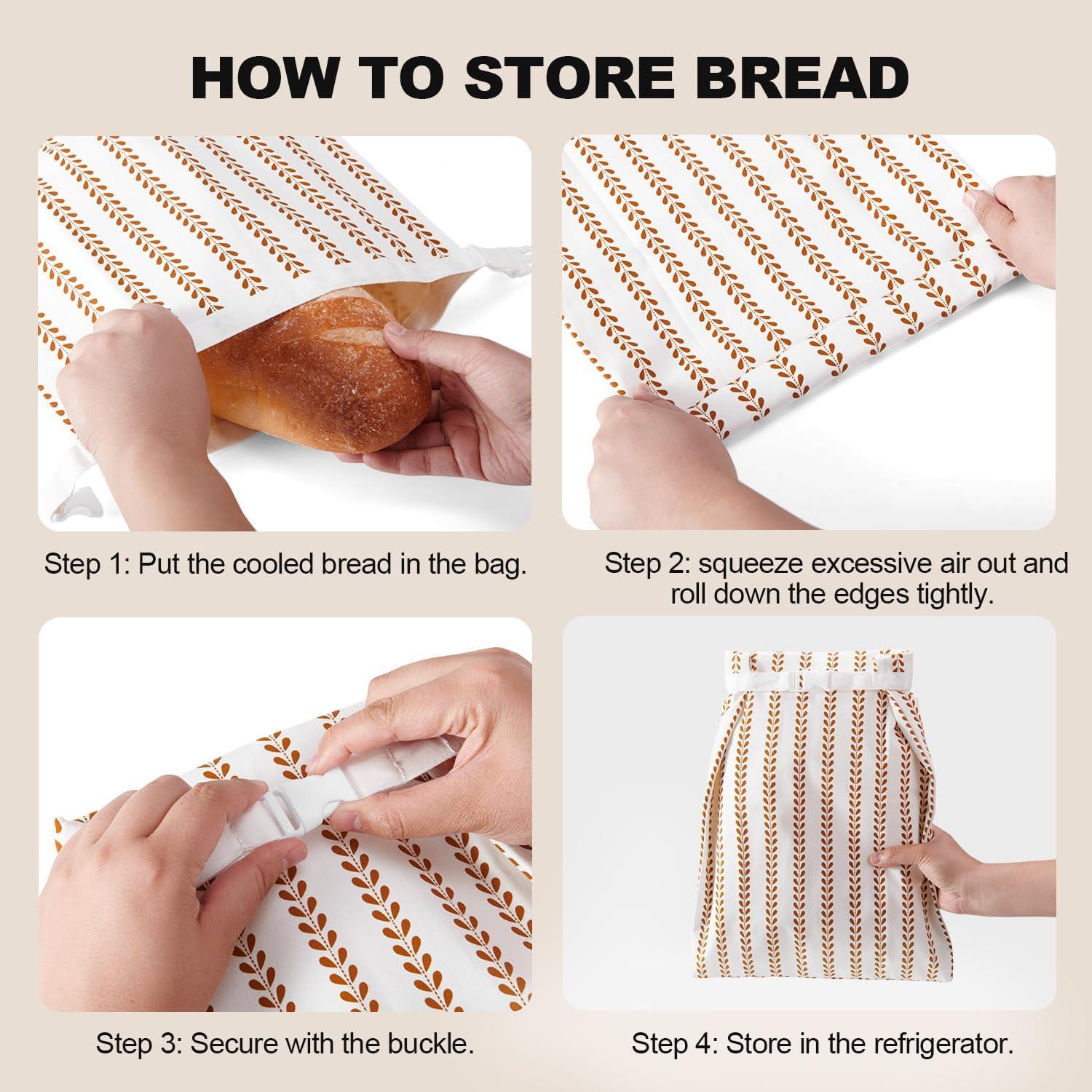 HOW TO STORE BREAD

Step 1: Put the cooled bread in the bag.

Step 2: squeeze excessive air out and roll down the edges tightly.

Step 3: Secure with the buckle.

Step 4: Store in the refrigerator.