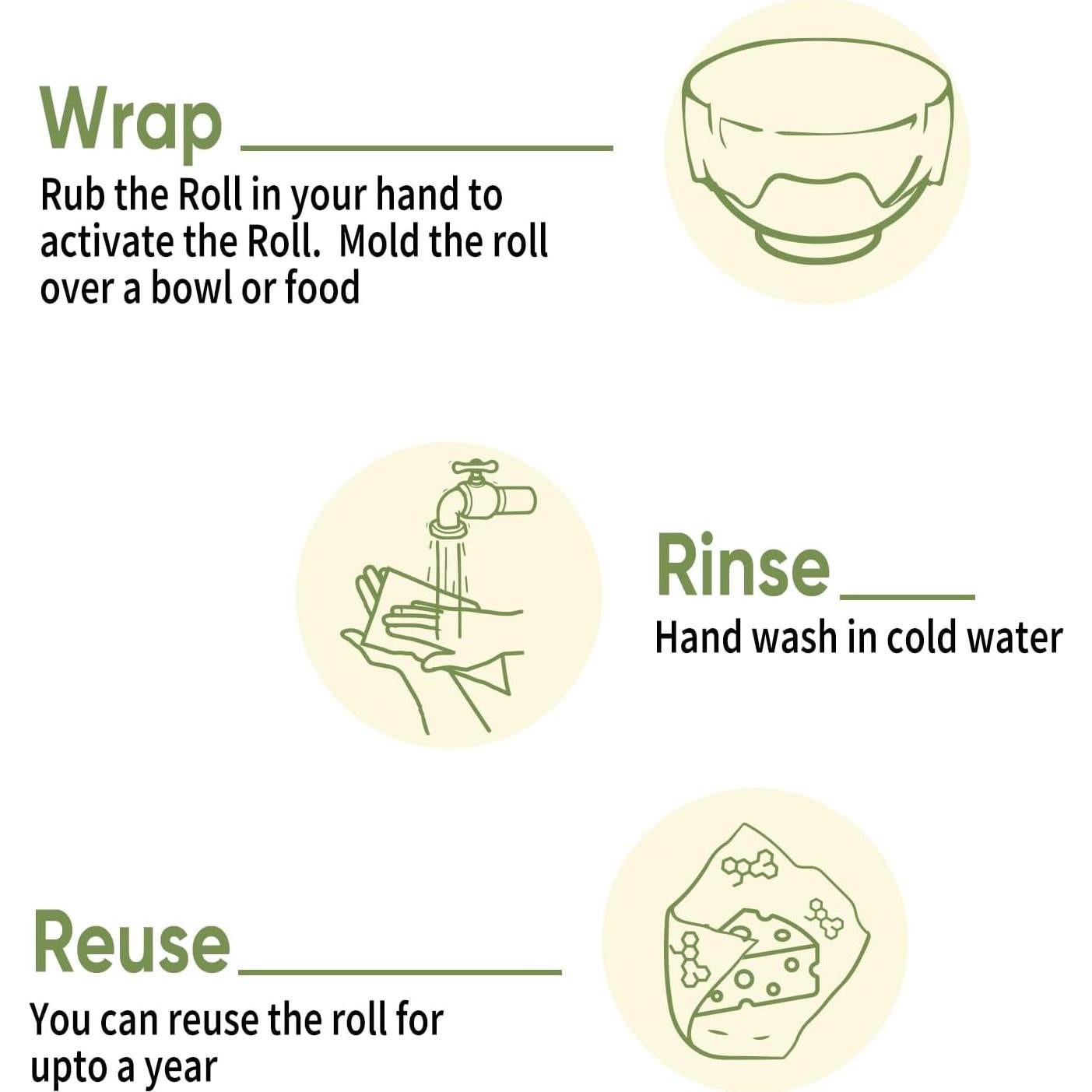 Wrap

Rub the Roll in your hand to activate the Roll.  Mold the roll over a bowl or food

Rinse

Hand wash in cold water

Reuse

You can reuse the roll for upto a year