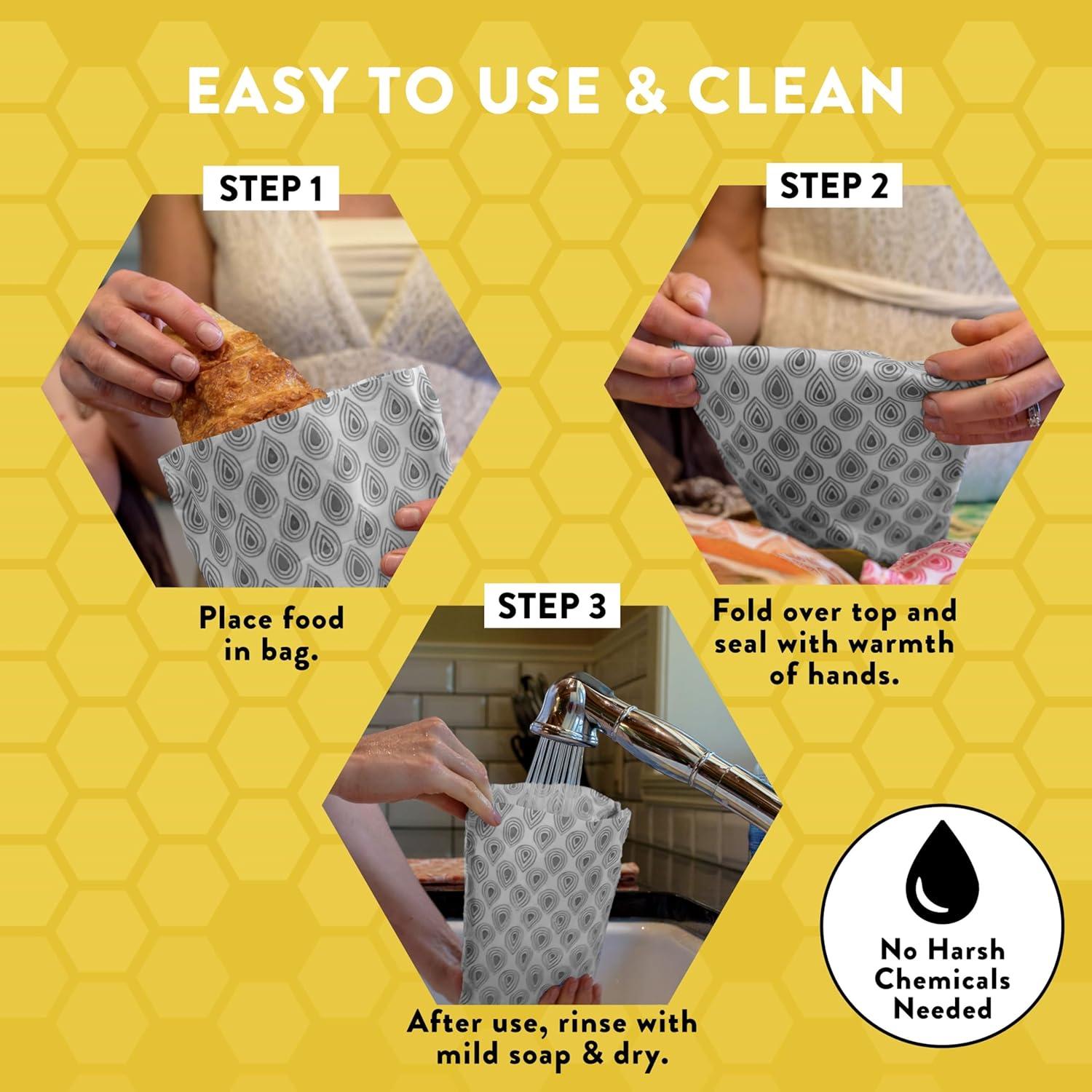 EASY TO USE & CLEAN

STEP 1

Place food in bag.

STEP 2

Fold over top and seal with warmth of hands.

STEP 3

After use, rinse with mild soap & dry.

No Harsh Chemicals Needed