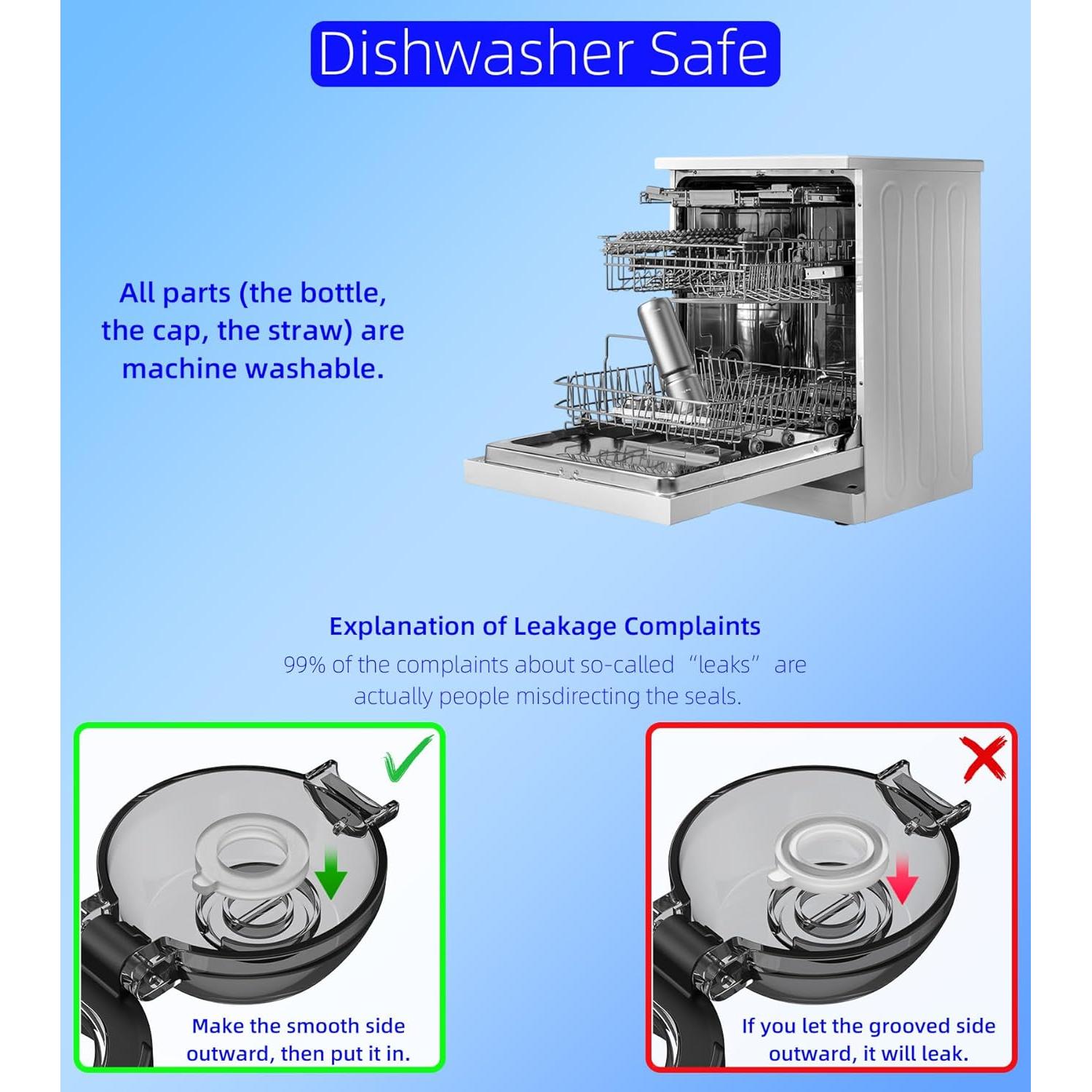 Dishwasher Safe

All parts (the bottle, the cap, the straw) are machine washable.

Explanation of Leakage Complaints

99% of the complaints about so-called “leaks” are actually people misdirecting the seals.

Make the smooth side outward, then put it in.

If you let the grooved side outward, it will leak.