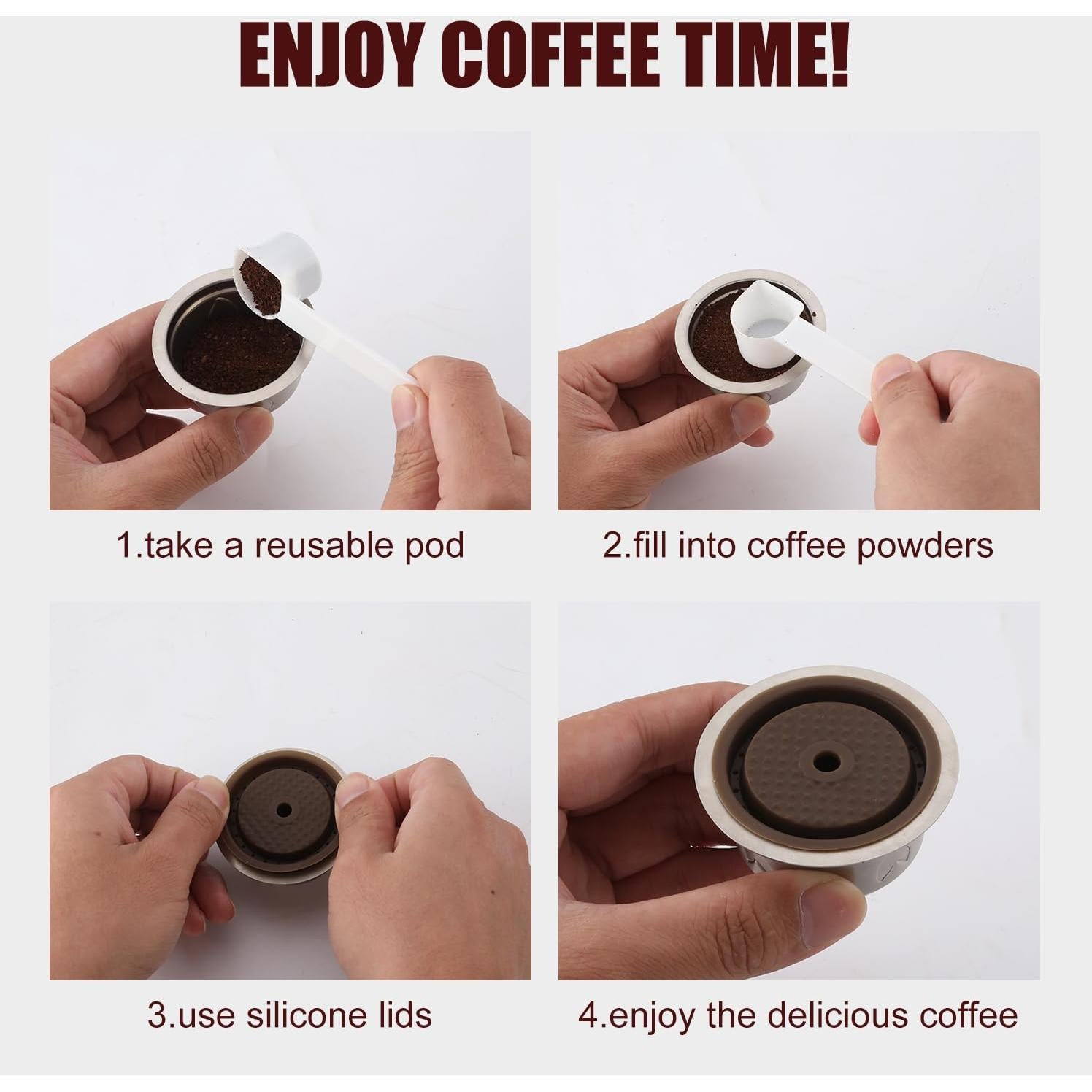 ENJOY COFFEE TIME!

1.take a reusable pod

2.fill into coffee powders

3.use silicone lids

4.enjoy the delicious coffee