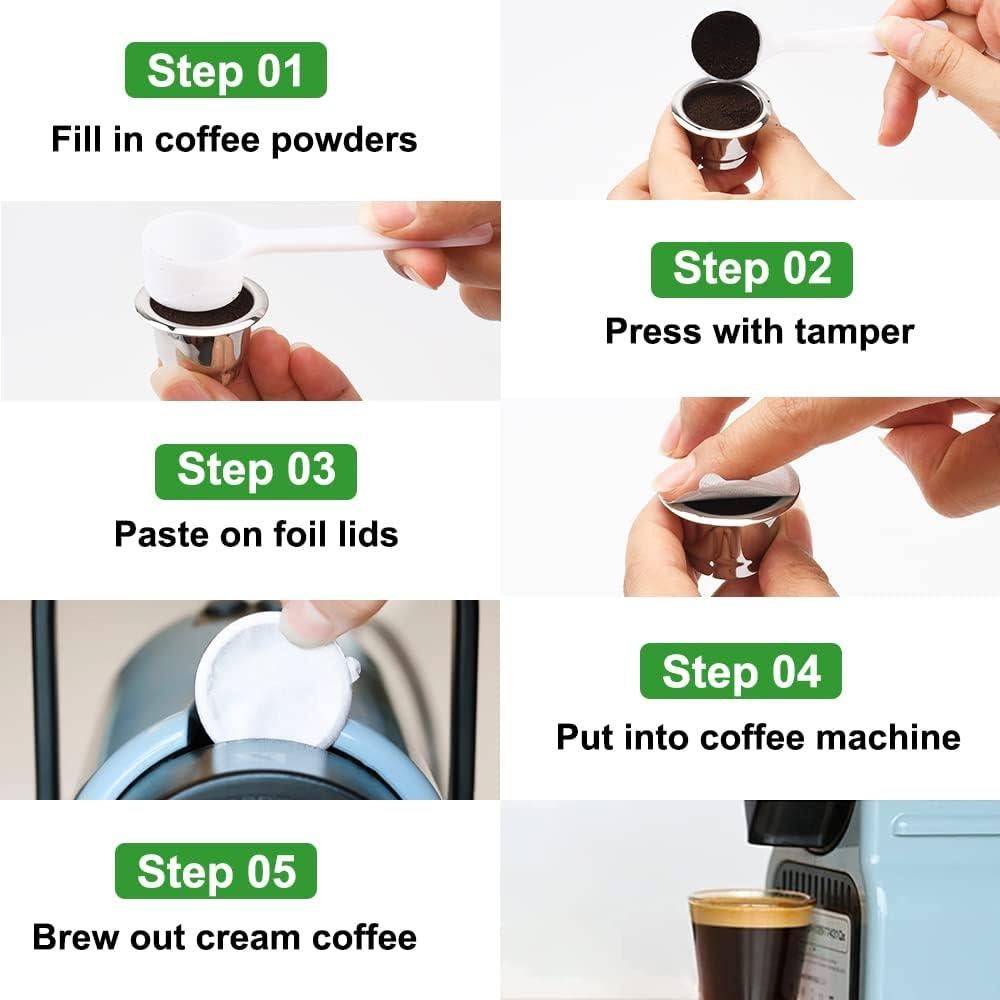 Step 01
Fill in coffee powders

Step 02
Press with tamper

Step 03
Paste on foil lids

Step 04
Put into coffee machine

Step 05
Brew out cream coffee