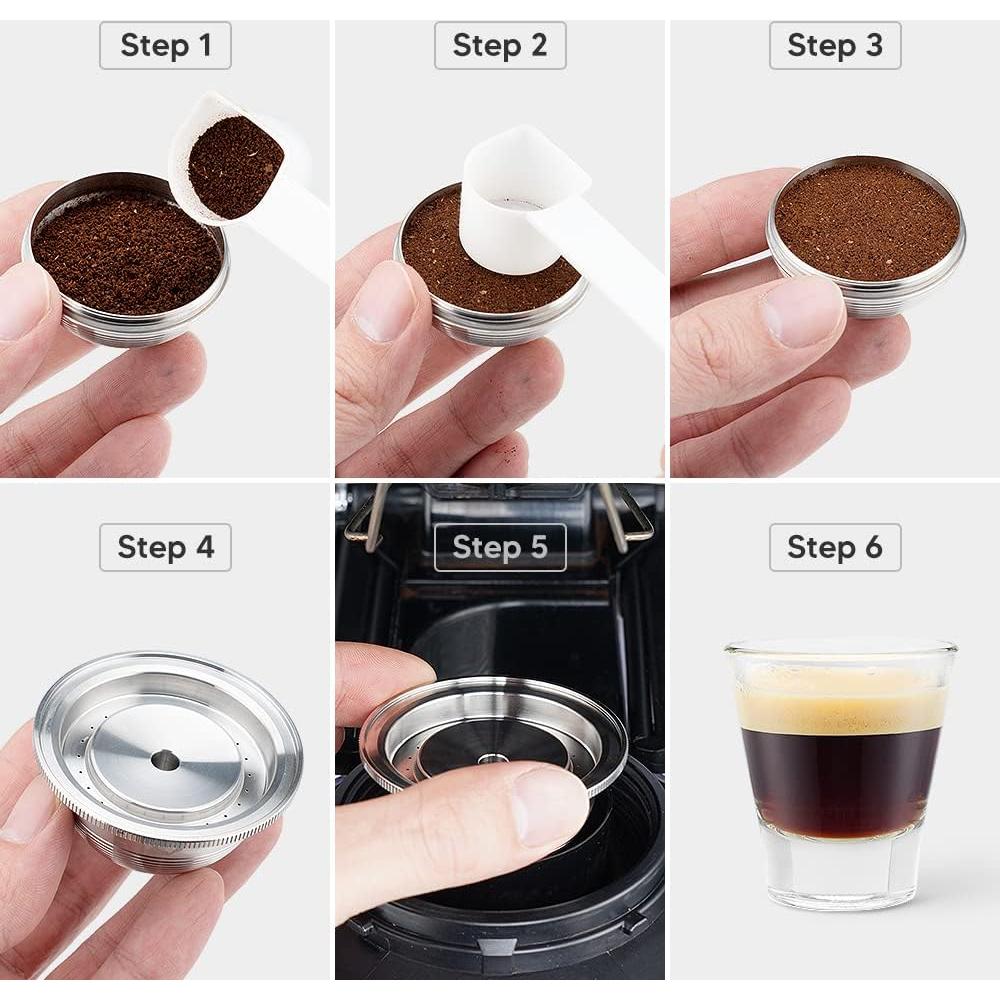 Step 1

Step 2

Step 3

Step 4

Step 5

Step 6