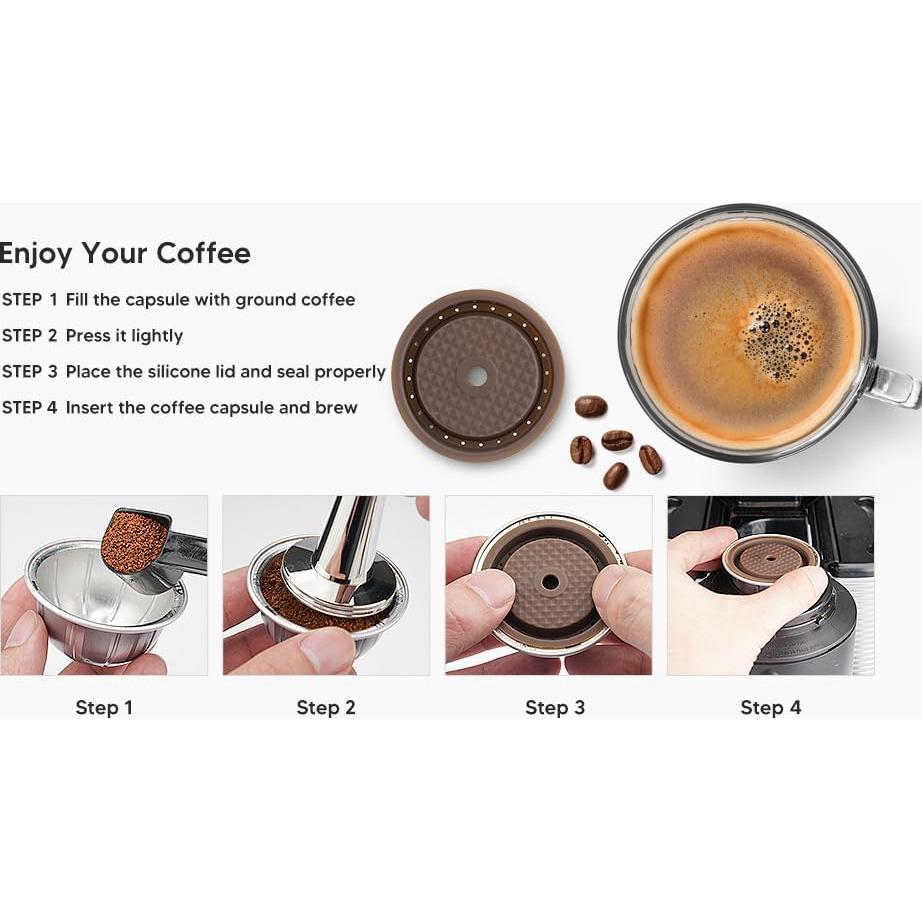 Enjoy Your Coffee

STEP 1 Fill the capsule with ground coffee

STEP 2 Press it lightly

STEP 3 Place the silicone lid and seal properly

STEP 4 Insert the coffee capsule and brew

Step 1

Step 2

Step 3

Step 4