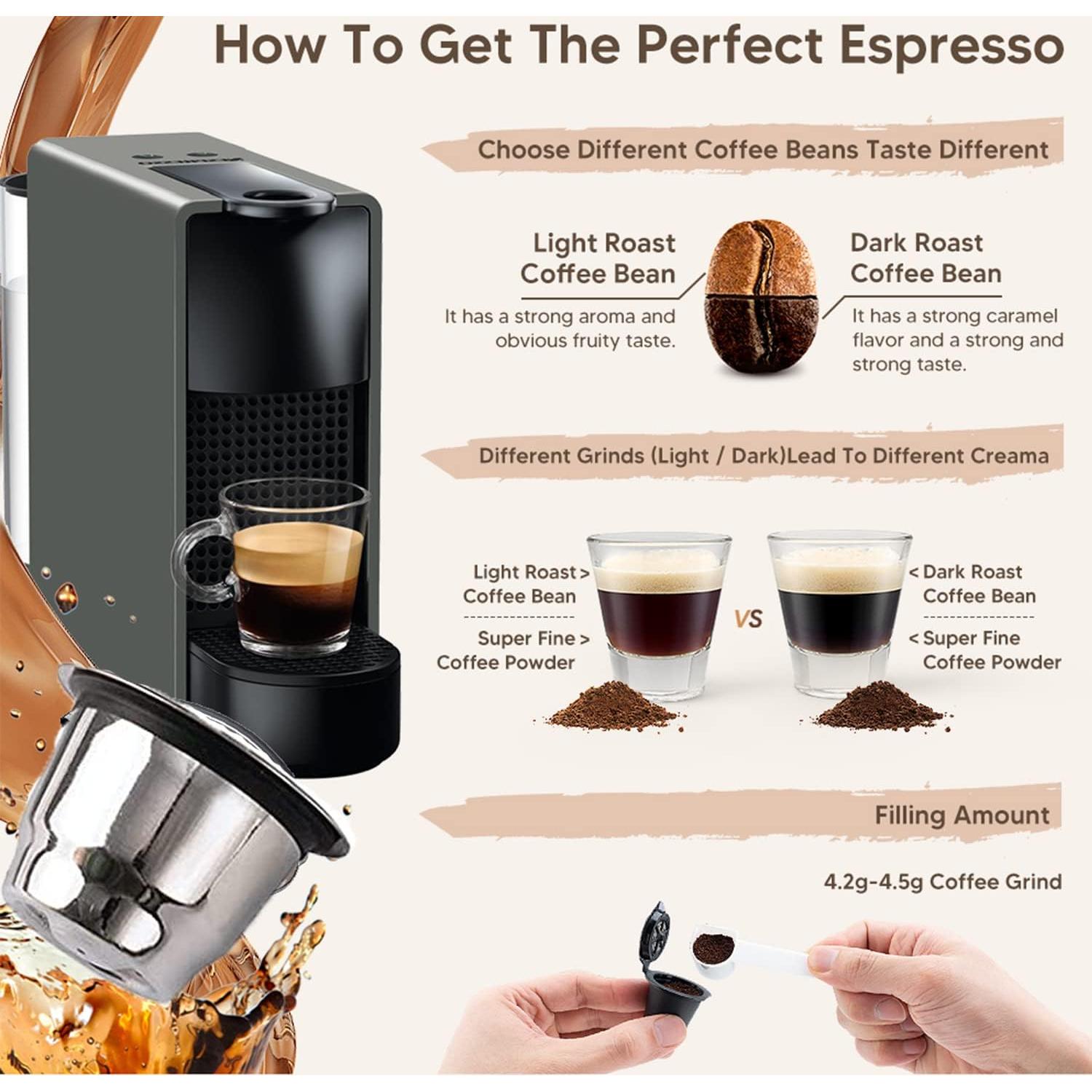 How To Get The Perfect Espresso

Choose Different Coffee Beans Taste Different

Light Roast Coffee Bean

It has a strong aroma and obvious fruity taste.

Dark Roast Coffee Bean

It has a strong caramel flavor and a strong and strong taste.

Different Grinds (Light / Dark)Lead To Different Creama

Light Roast > Coffee Bean

Super Fine > Coffee Powder

VS

< Dark Roast Coffee Bean

< Super Fine Coffee Powder

Filling Amount

4.2g-4.5g Coffee Grind