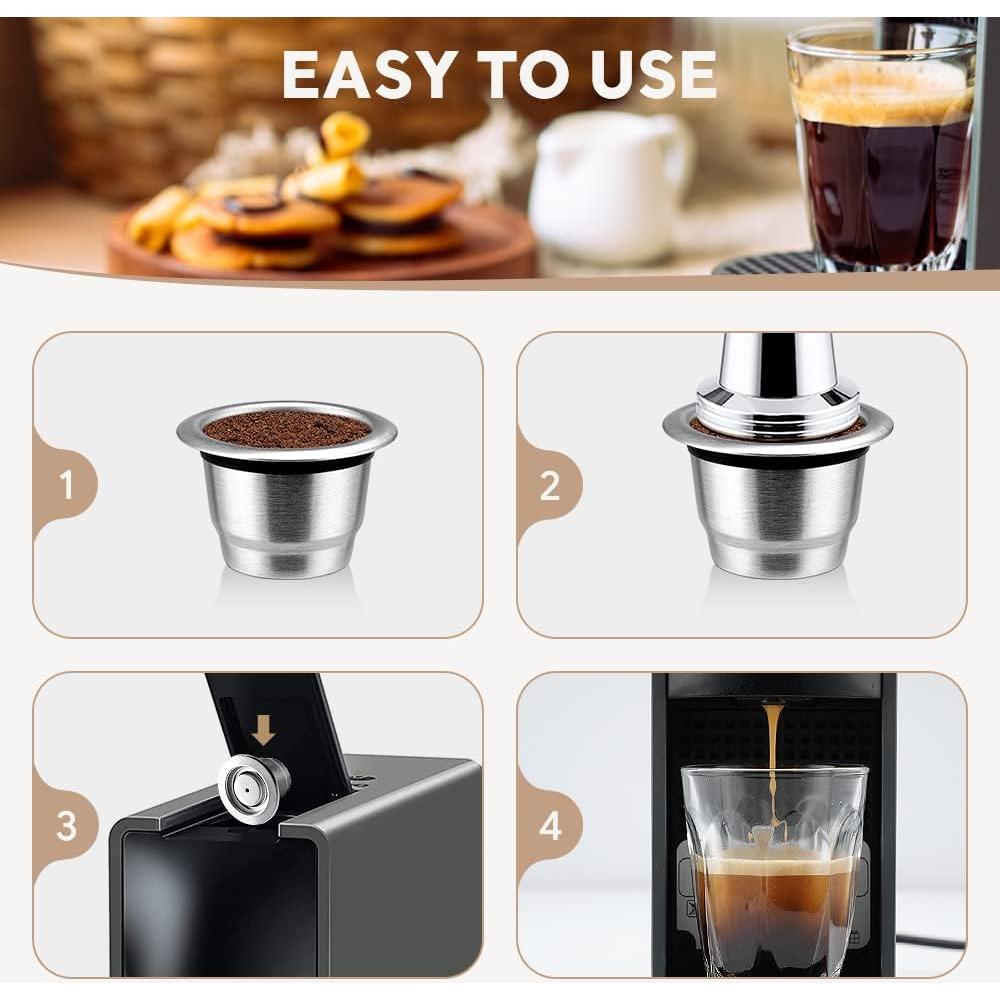 EASY TO USE

1

2

3

4