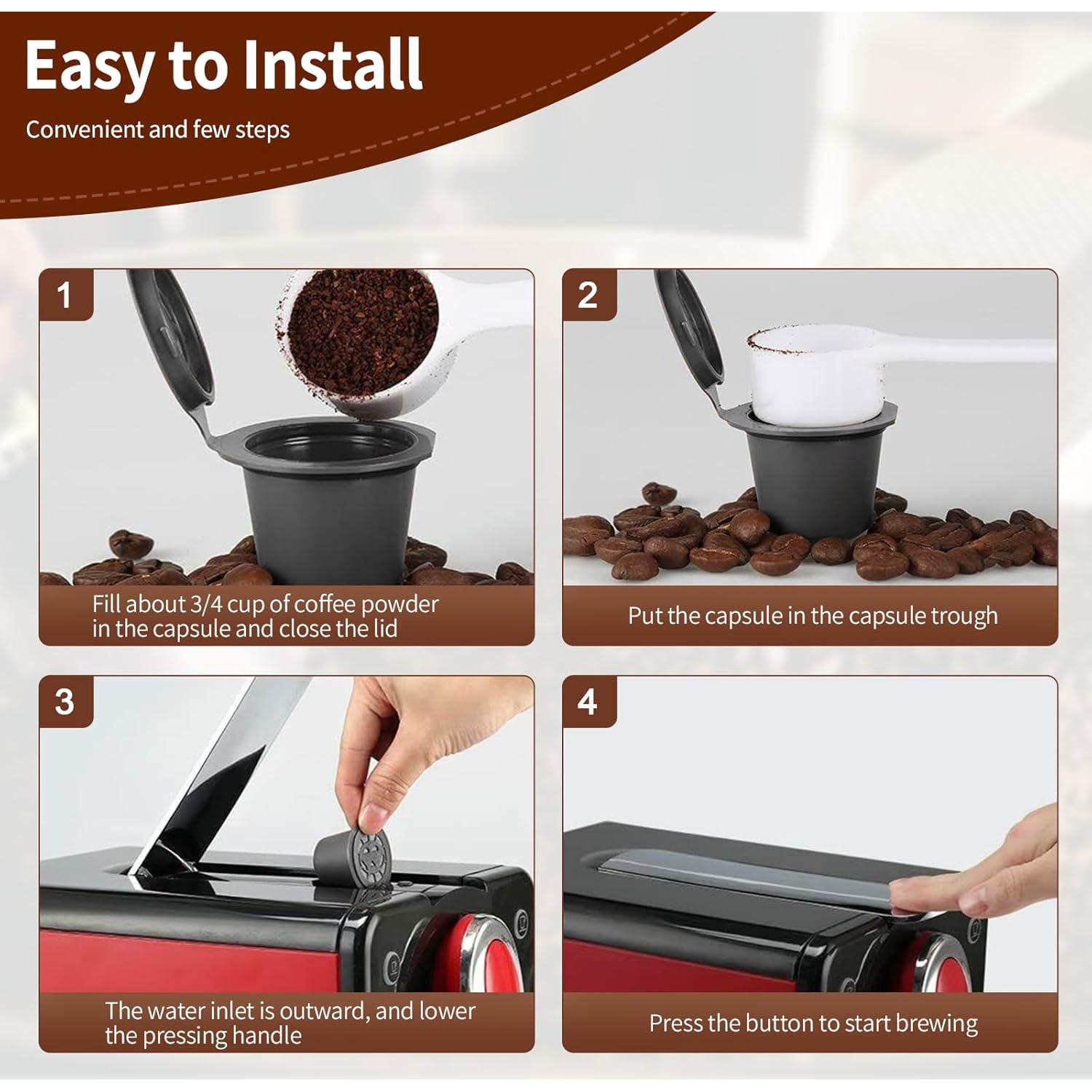 Easy to Install

Convenient and few steps

1

Fill about 3/4 cup of coffee powder in the capsule and close the lid

2

Put the capsule in the capsule trough

3

The water inlet is outward, and lower the pressing handle

4

Press the button to start brewing