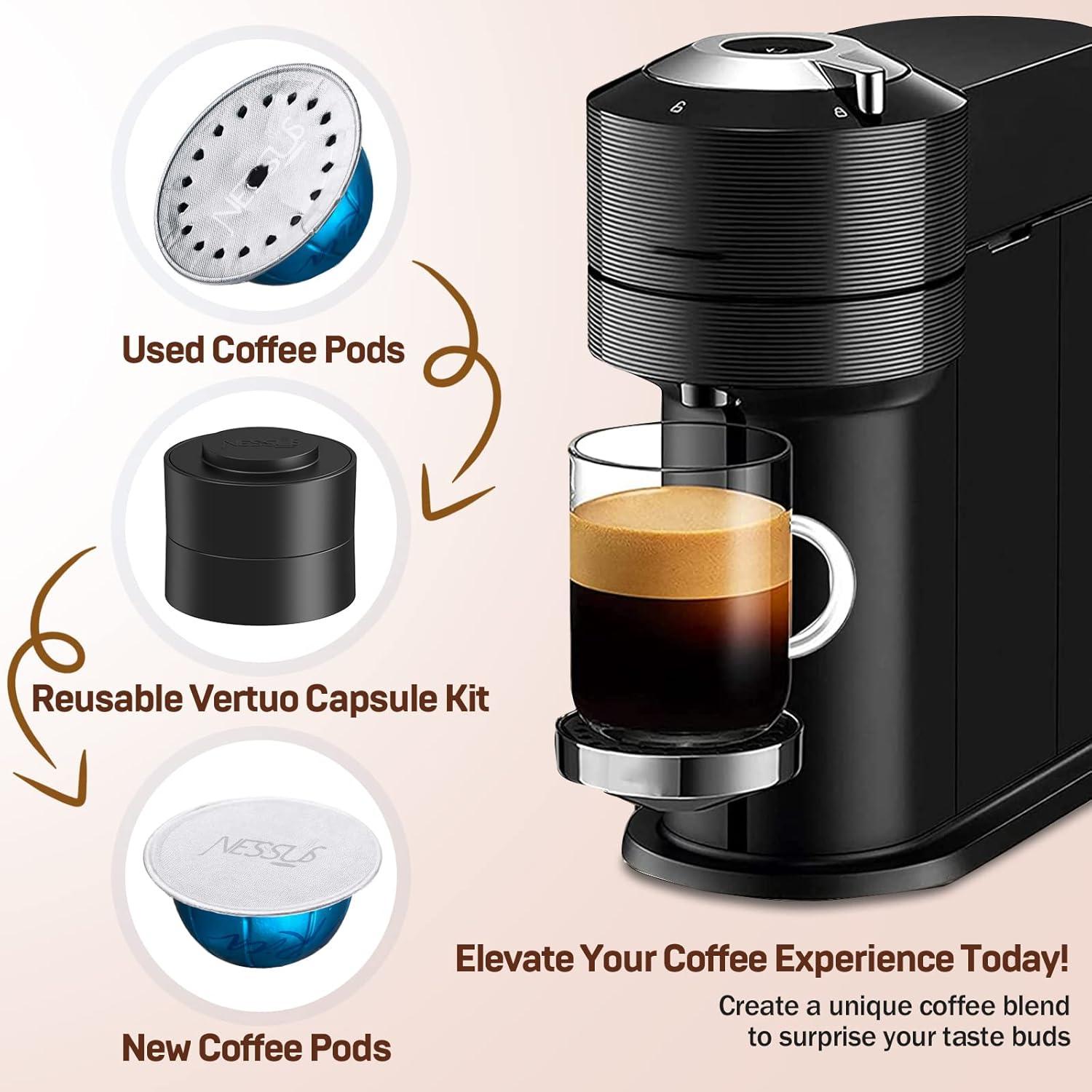 NESSUS

Used Coffee Pods

NESSUS

Reusable Vertuo Capsule Kit

NESSUS

New Coffee Pods

Elevate Your Coffee Experience Today!

Create a unique coffee blend to surprise your taste buds