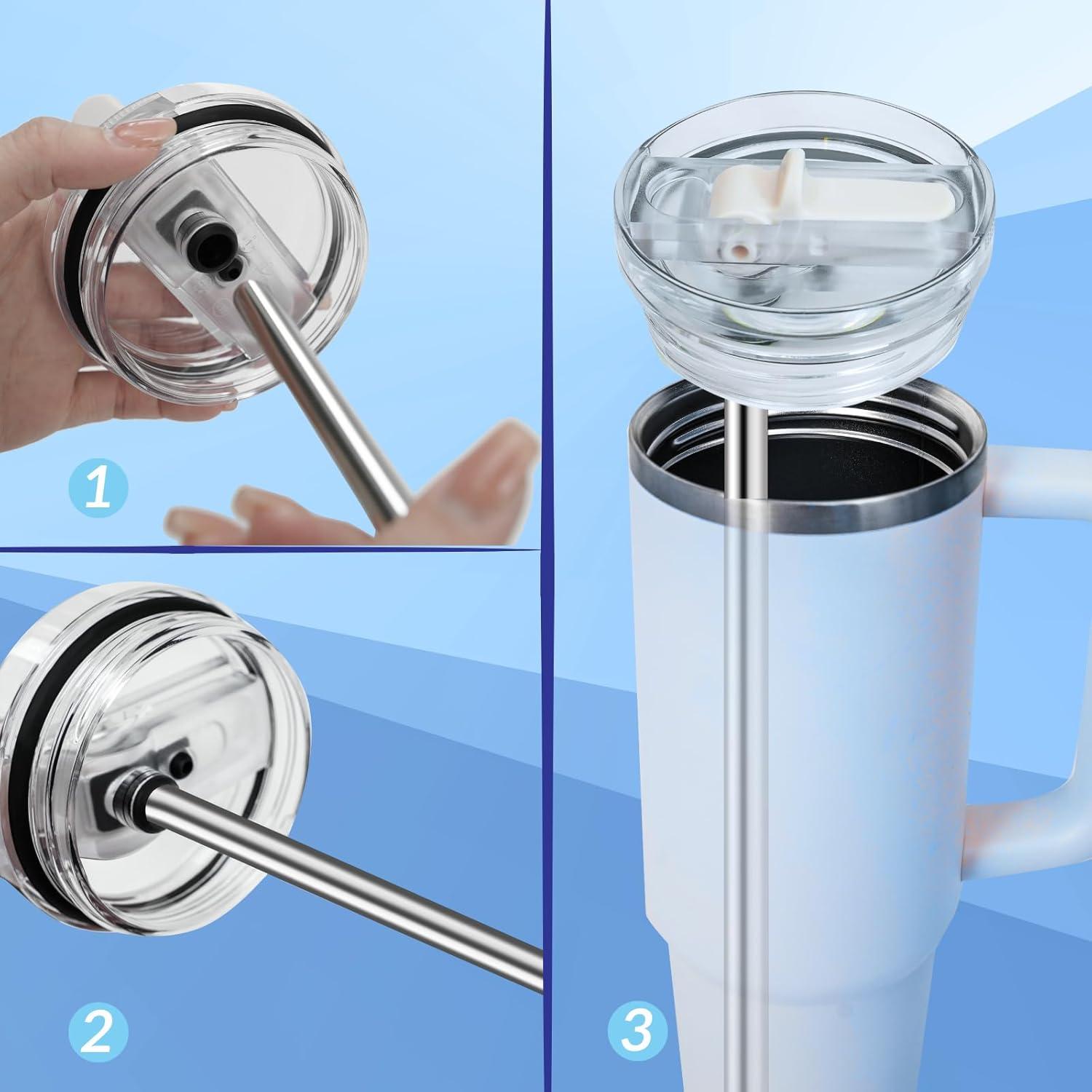 1

2

3