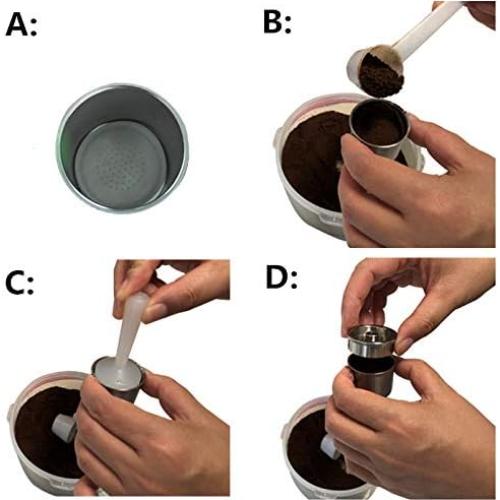 A:

B:

C:

D: