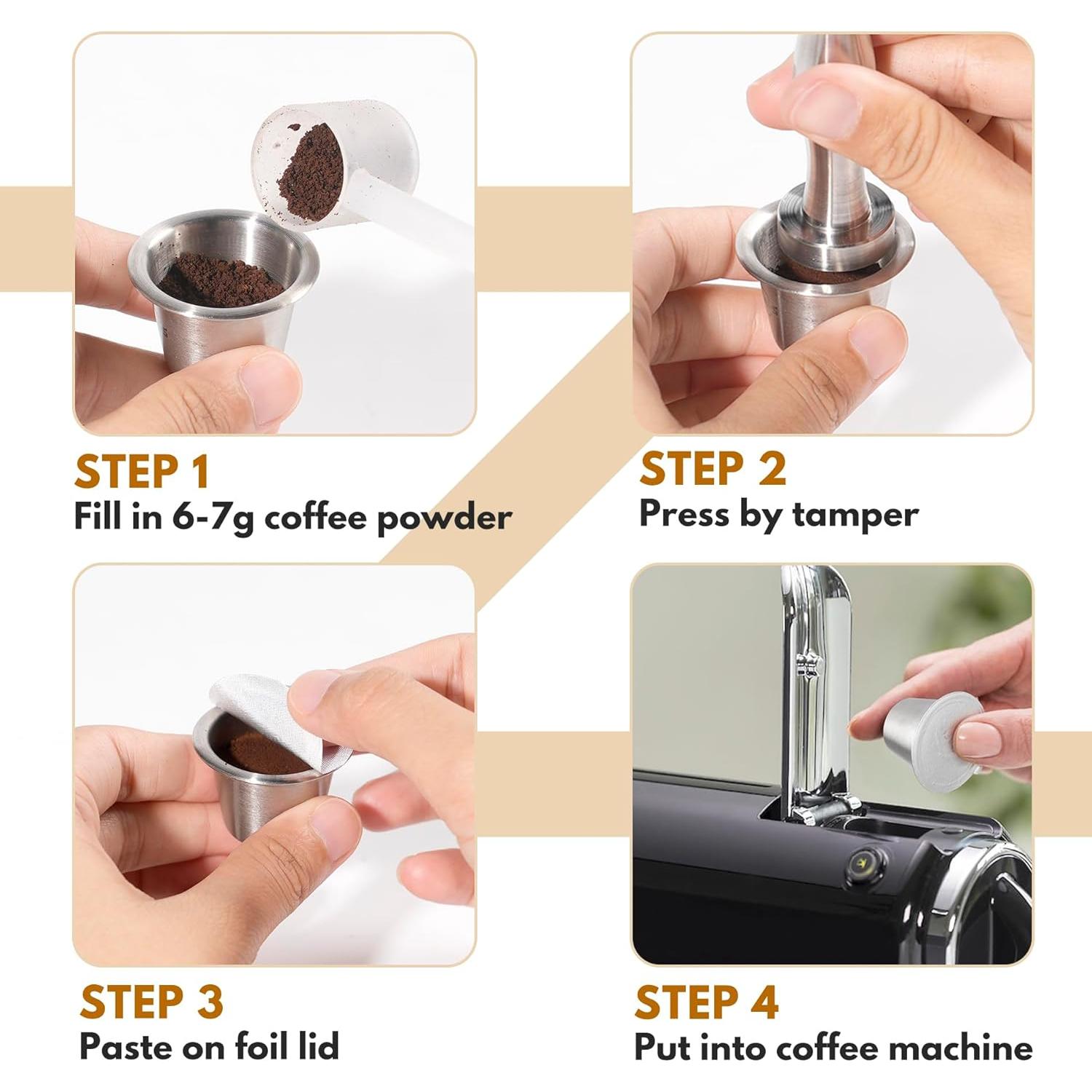 STEP 1
Fill in 6-7g coffee powder

STEP 2
Press by tamper

STEP 3
Paste on foil lid

STEP 4
Put into coffee machine