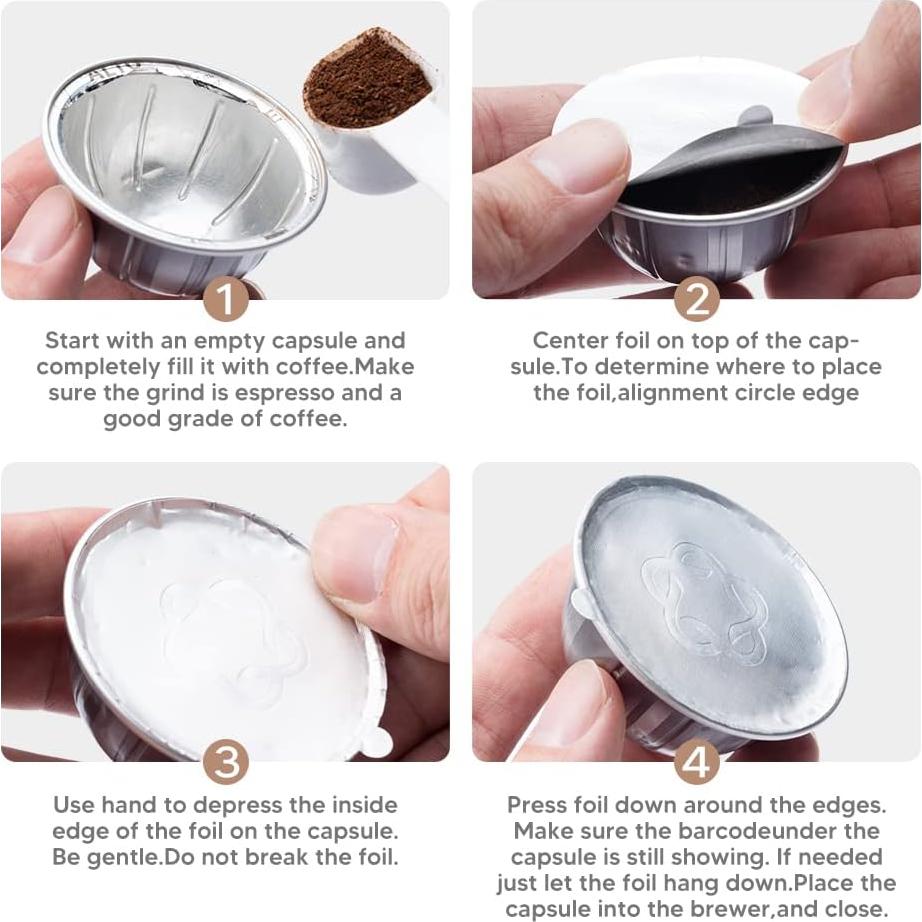 1

Start with an empty capsule and completely fill it with coffee.Make sure the grind is espresso and a good grade of coffee.

2

Center foil on top of the capsule.To determine where to place the foil,alignment circle edge

3

Use hand to depress the inside edge of the foil on the capsule. Be gentle.Do not break the foil.

4

Press foil down around the edges. Make sure the barcodeunder the capsule is still showing. If needed just let the foil hang down.Place the capsule into the brewer,and close.