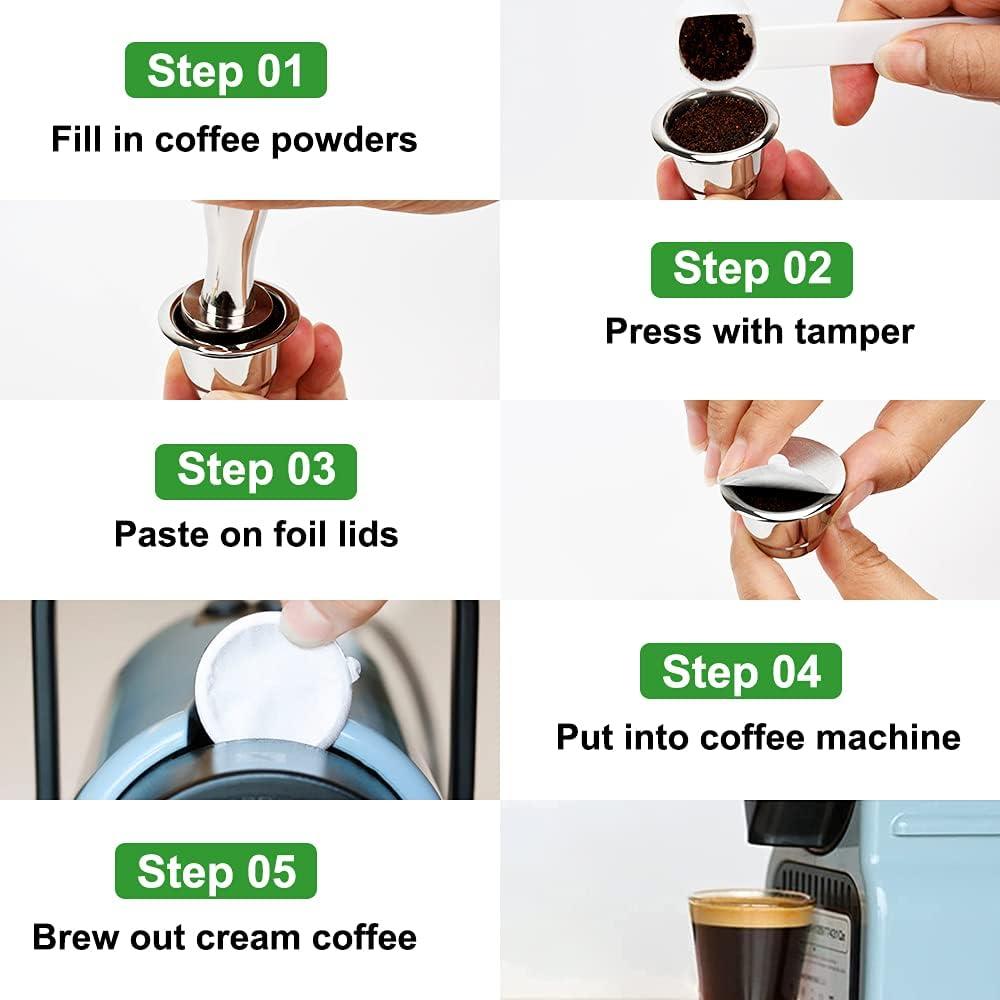 Step 01
Fill in coffee powders

Step 02
Press with tamper

Step 03
Paste on foil lids

Step 04
Put into coffee machine

Step 05
Brew out cream coffee