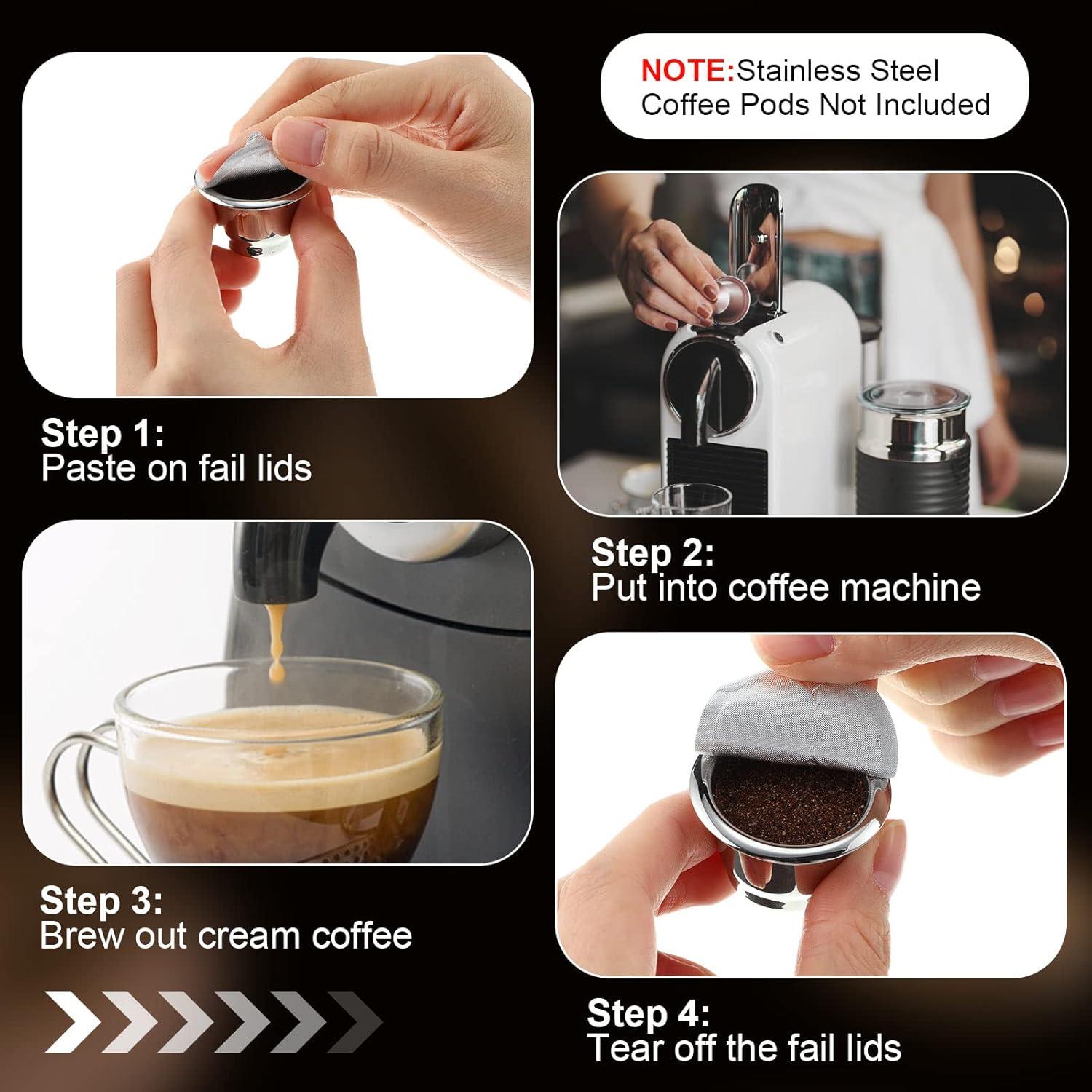 NOTE:Stainless Steel Coffee Pods Not Included

Step 1:
Paste on fail lids

Step 2:
Put into coffee machine

Step 3:
Brew out cream coffee

Step 4:
Tear off the fail lids