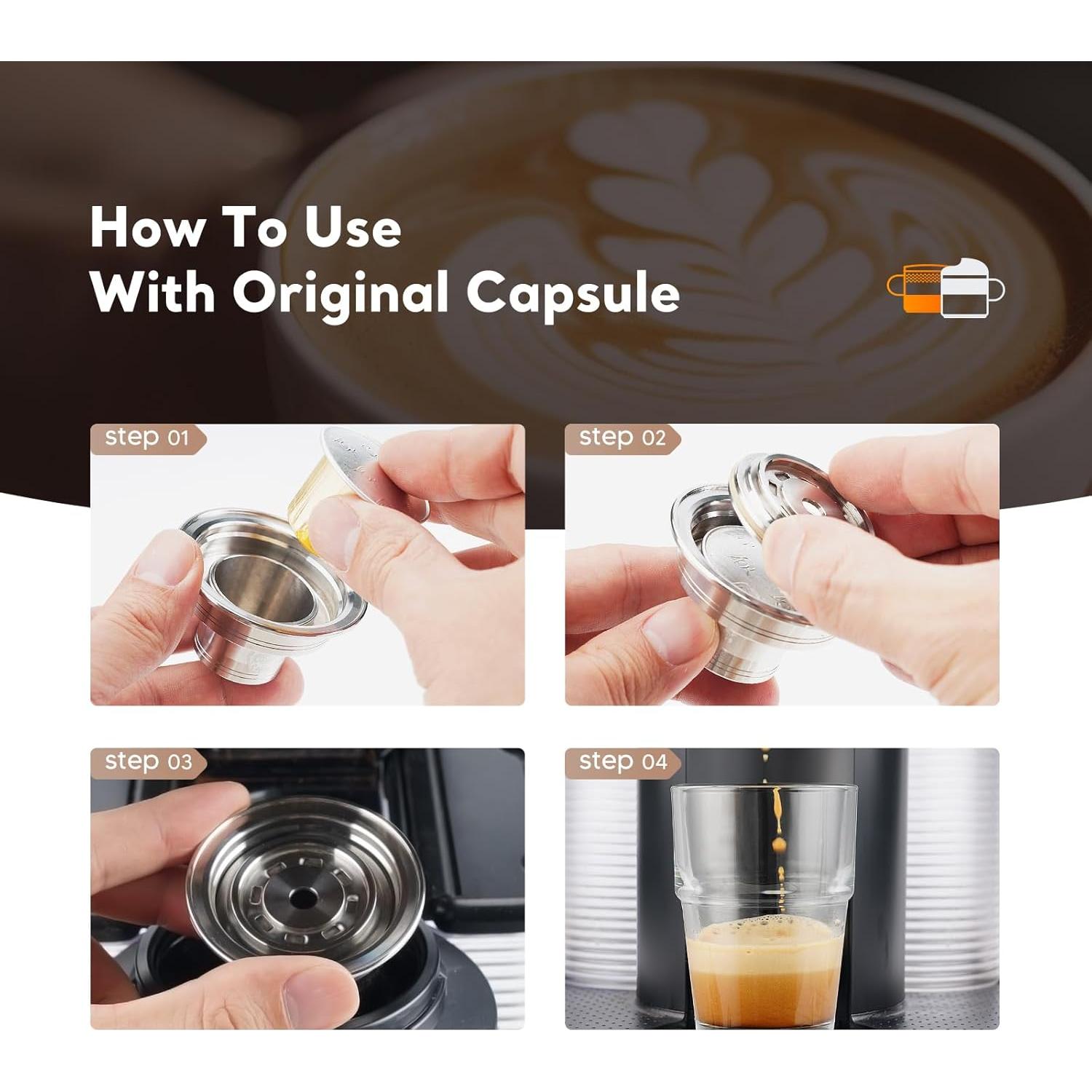 How To Use
With Original Capsule

step 01

step 02

step 03

step 04