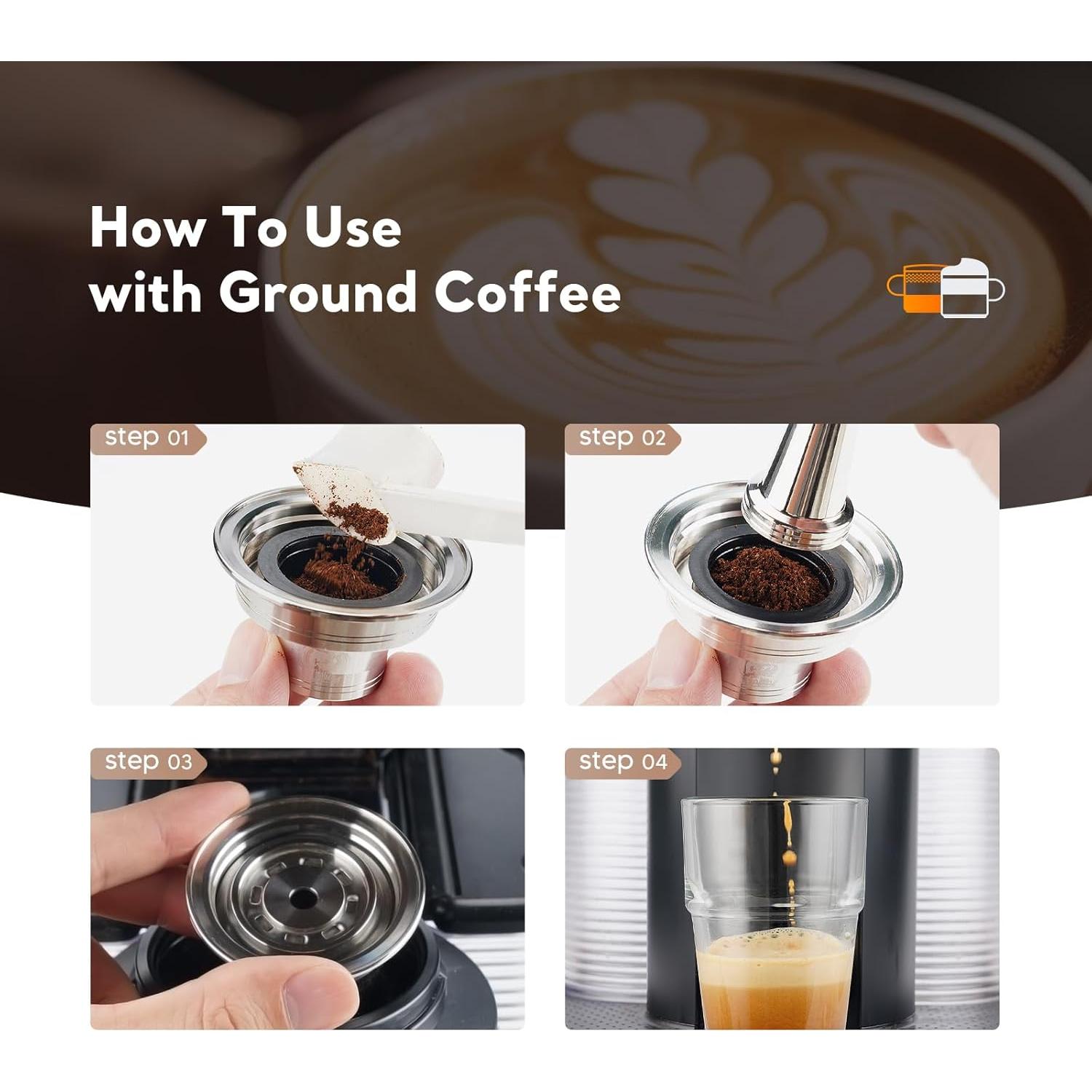 How To Use
with Ground Coffee

step 01

step 02

step 03

step 04