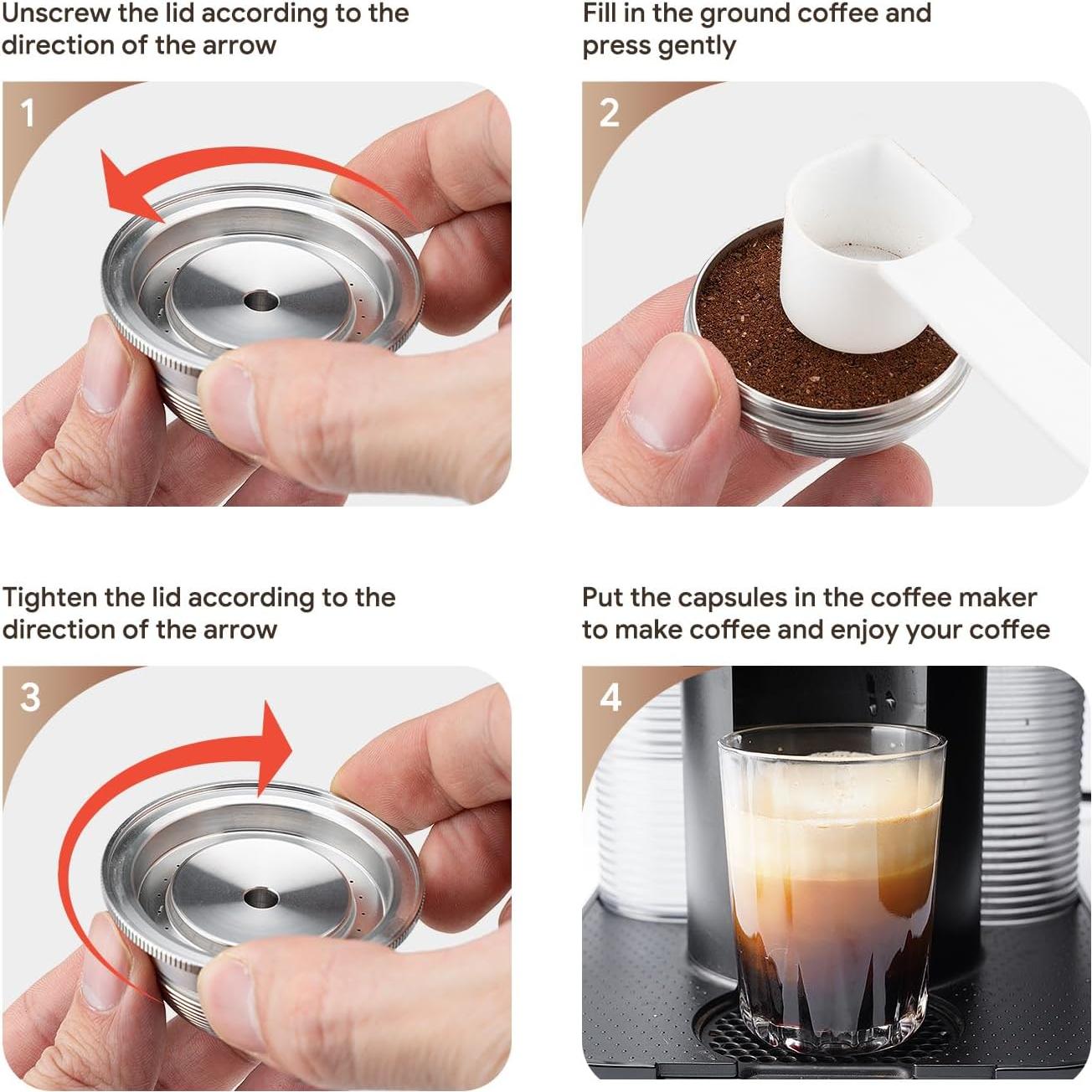 Unscrew the lid according to the direction of the arrow

1

Fill in the ground coffee and press gently

2

Tighten the lid according to the direction of the arrow

3

Put the capsules in the coffee maker to make coffee and enjoy your coffee

4