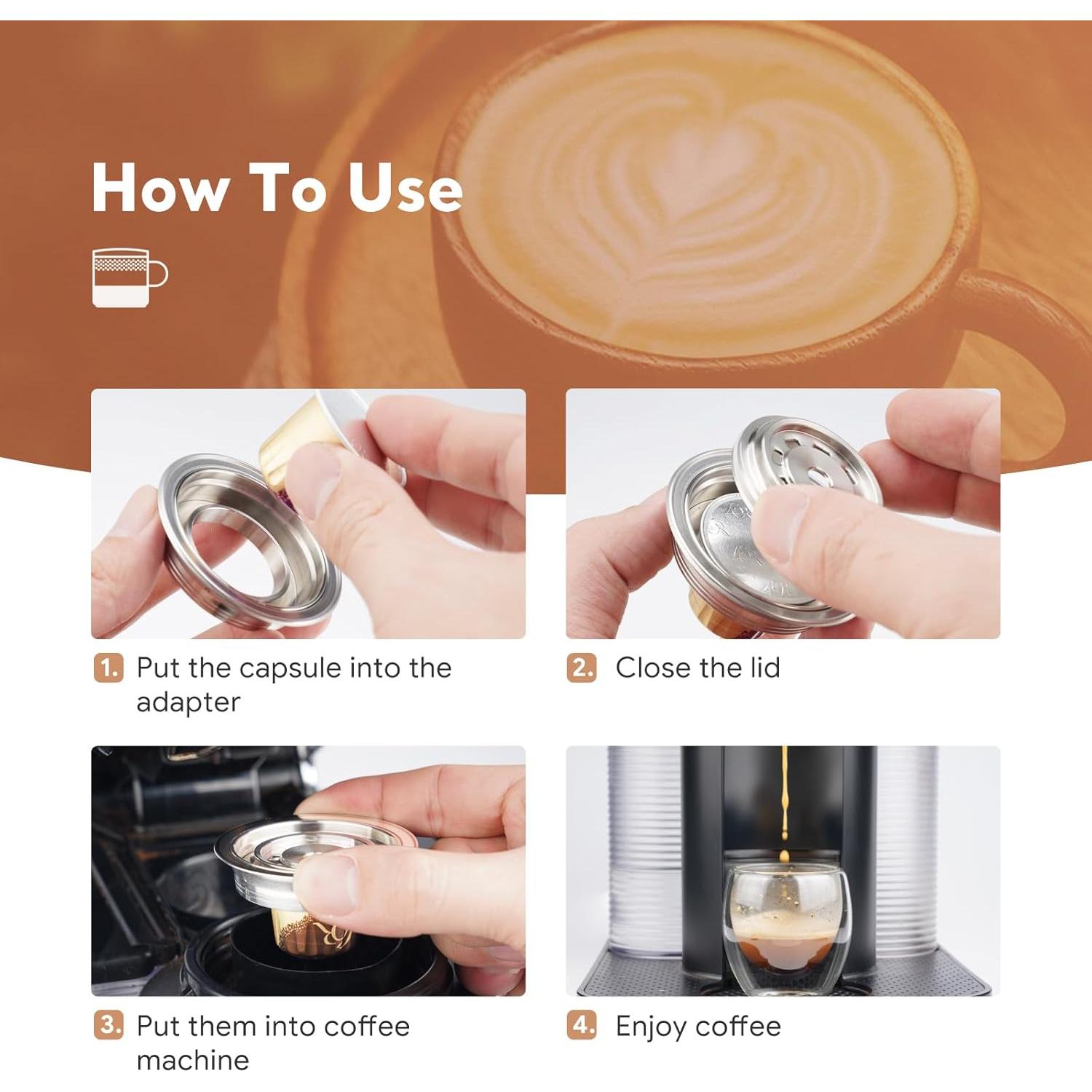 How To Use

1. Put the capsule into the adapter

2. Close the lid

3. Put them into coffee machine

4. Enjoy coffee