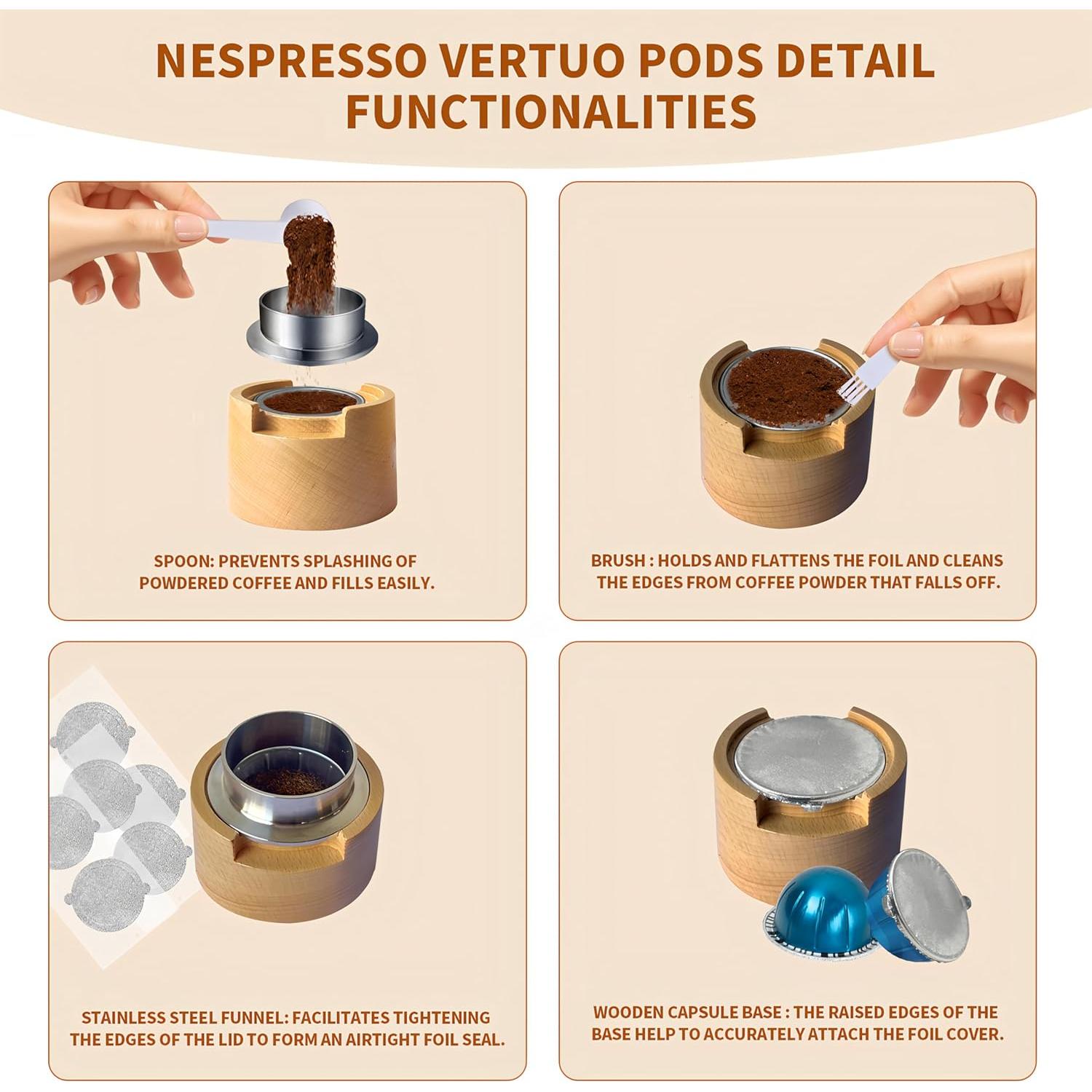 NESPRESSO VERTUO PODS DETAIL FUNCTIONALITIES

SPOON: PREVENTS SPLASHING OF POWDERED COFFEE AND FILLS EASILY.

BRUSH : HOLDS AND FLATTENS THE FOIL AND CLEANS THE EDGES FROM COFFEE POWDER THAT FALLS OFF.

STAINLESS STEEL FUNNEL: FACILITATES TIGHTENING THE EDGES OF THE LID TO FORM AN AIRTIGHT FOIL SEAL.

WOODEN CAPSULE BASE : THE RAISED EDGES OF THE BASE HELP TO ACCURATELY ATTACH THE FOIL COVER.