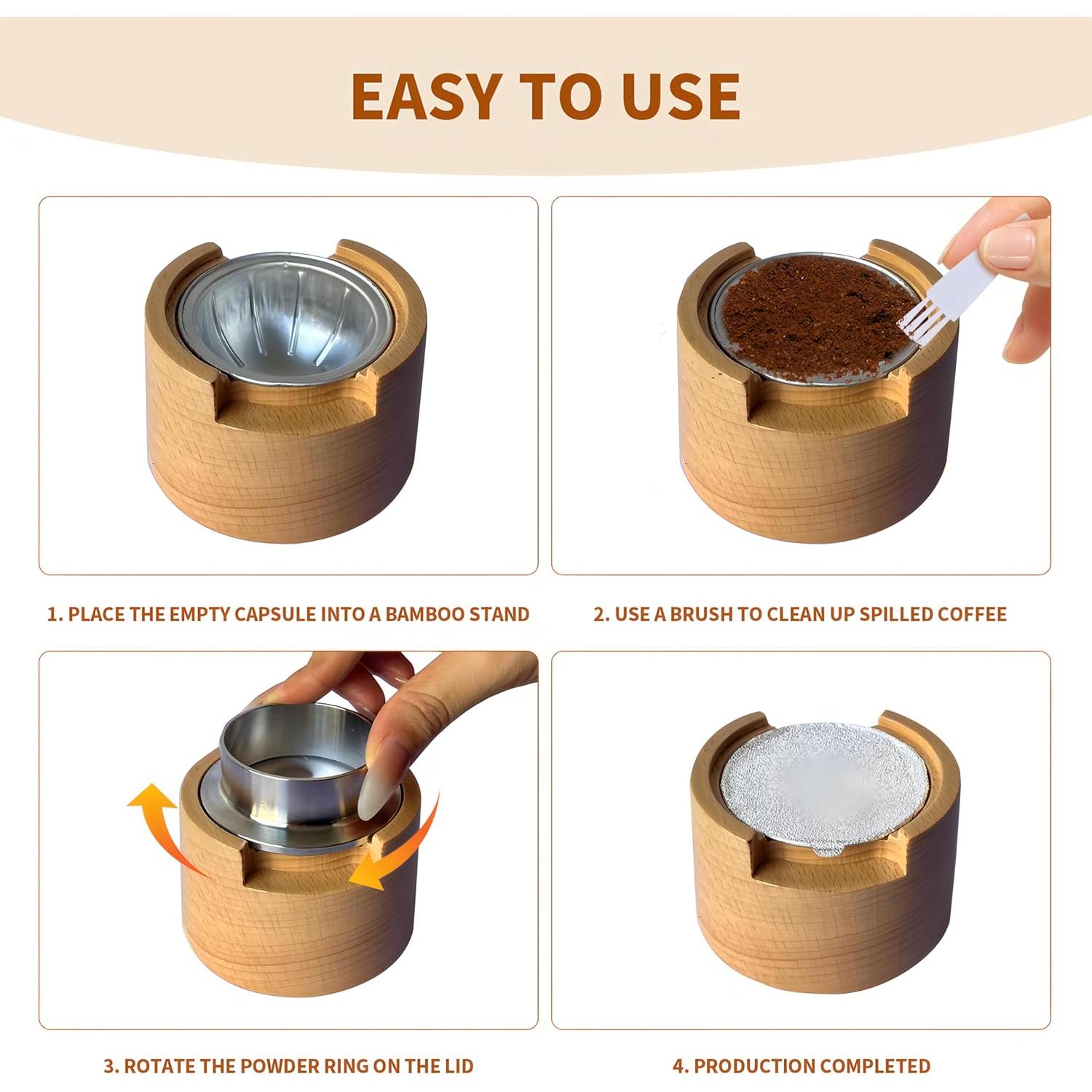 EASY TO USE

1. PLACE THE EMPTY CAPSULE INTO A BAMBOO STAND

2. USE A BRUSH TO CLEAN UP SPILLED COFFEE

3. ROTATE THE POWDER RING ON THE LID

4. PRODUCTION COMPLETED