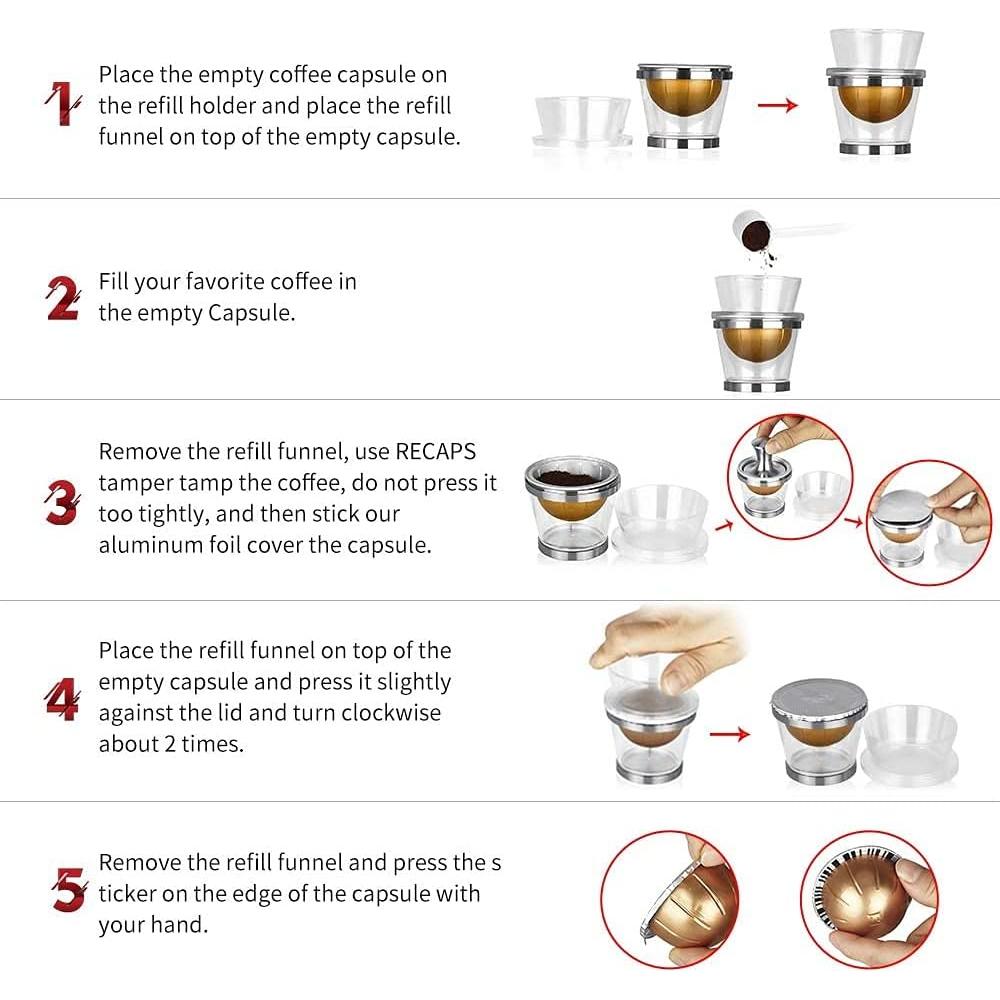 1 Place the empty coffee capsule on the refill holder and place the refill funnel on top of the empty capsule.

2 Fill your favorite coffee in the empty Capsule.

3 Remove the refill funnel, use RECAPS tamper tamp the coffee, do not press it too tightly, and then stick our aluminum foil cover the capsule.

4 Place the refill funnel on top of the empty capsule and press it slightly against the lid and turn clockwise about 2 times.

5 Remove the refill funnel and press the s ticker on the edge of the capsule with your hand.