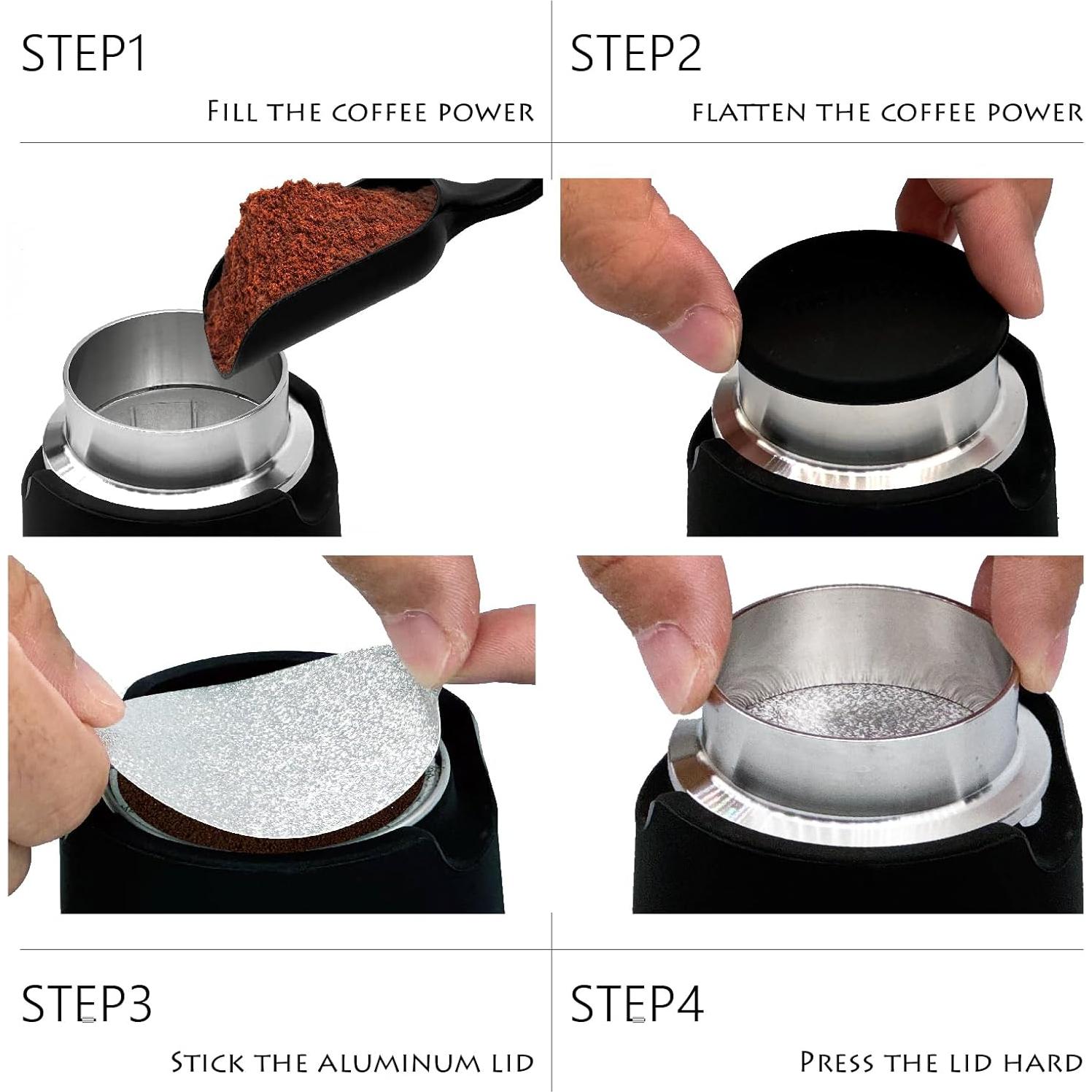 STEP1

Fill the coffee power

STEP2

flatten the coffee power

STEP3

Stick the aluminum lid

STEP4

Press the lid hard