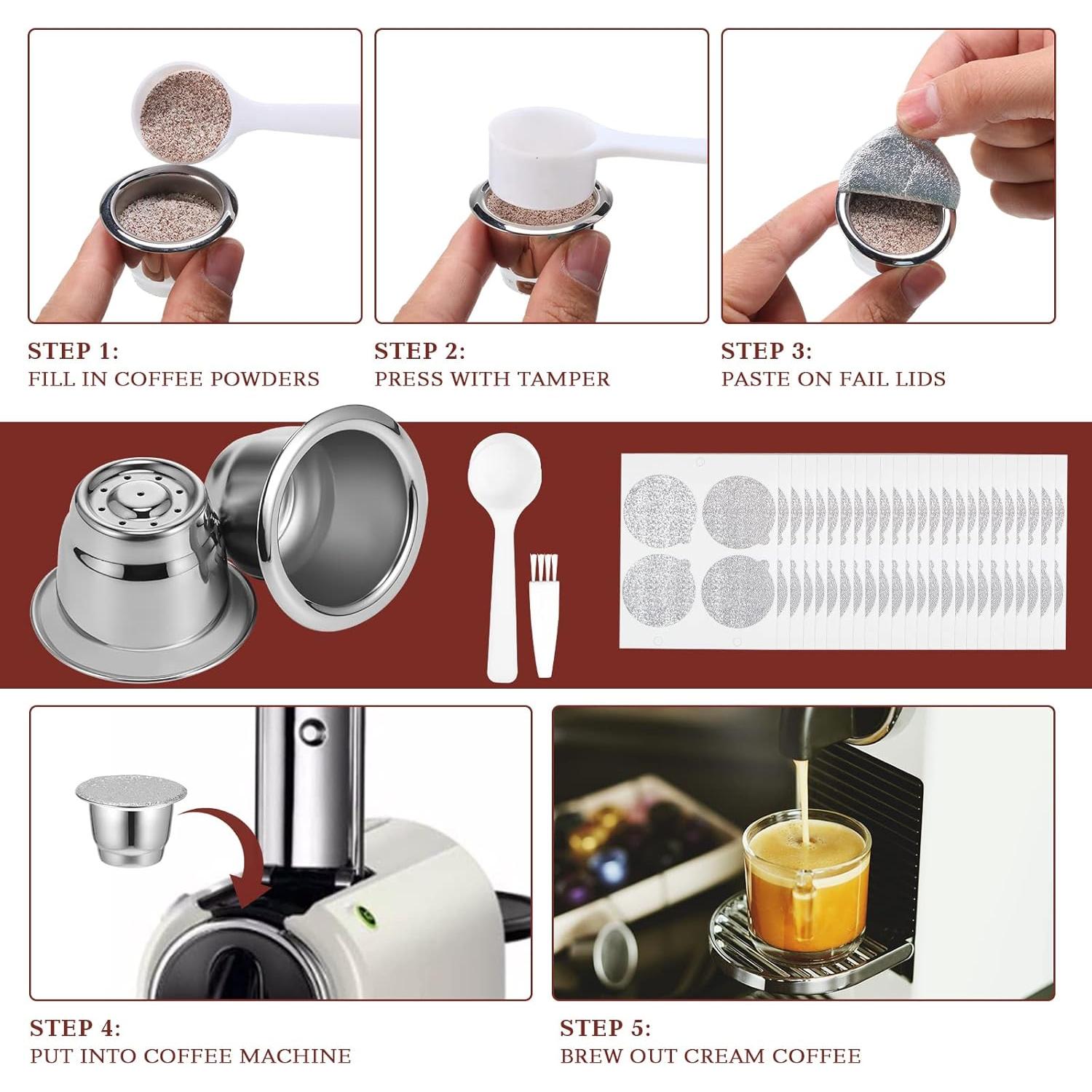 STEP 1:
FILL IN COFFEE POWDERS

STEP 2:
PRESS WITH TAMPER

STEP 3:
PASTE ON FAIL LIDS

STEP 4:
PUT INTO COFFEE MACHINE

STEP 5:
BREW OUT CREAM COFFEE