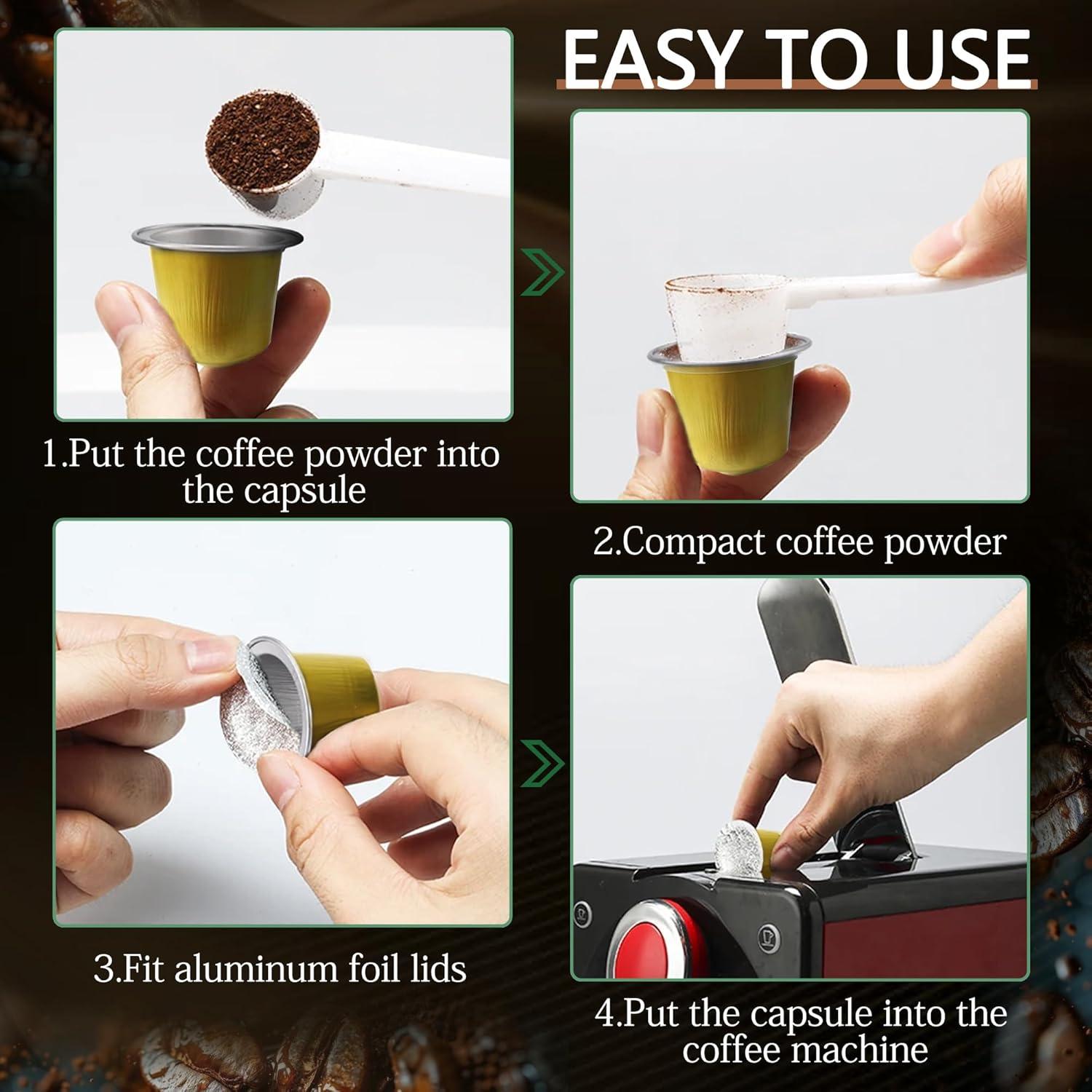 EASY TO USE

1.Put the coffee powder into the capsule

2.Compact coffee powder

3.Fit aluminum foil lids

4.Put the capsule into the coffee machine