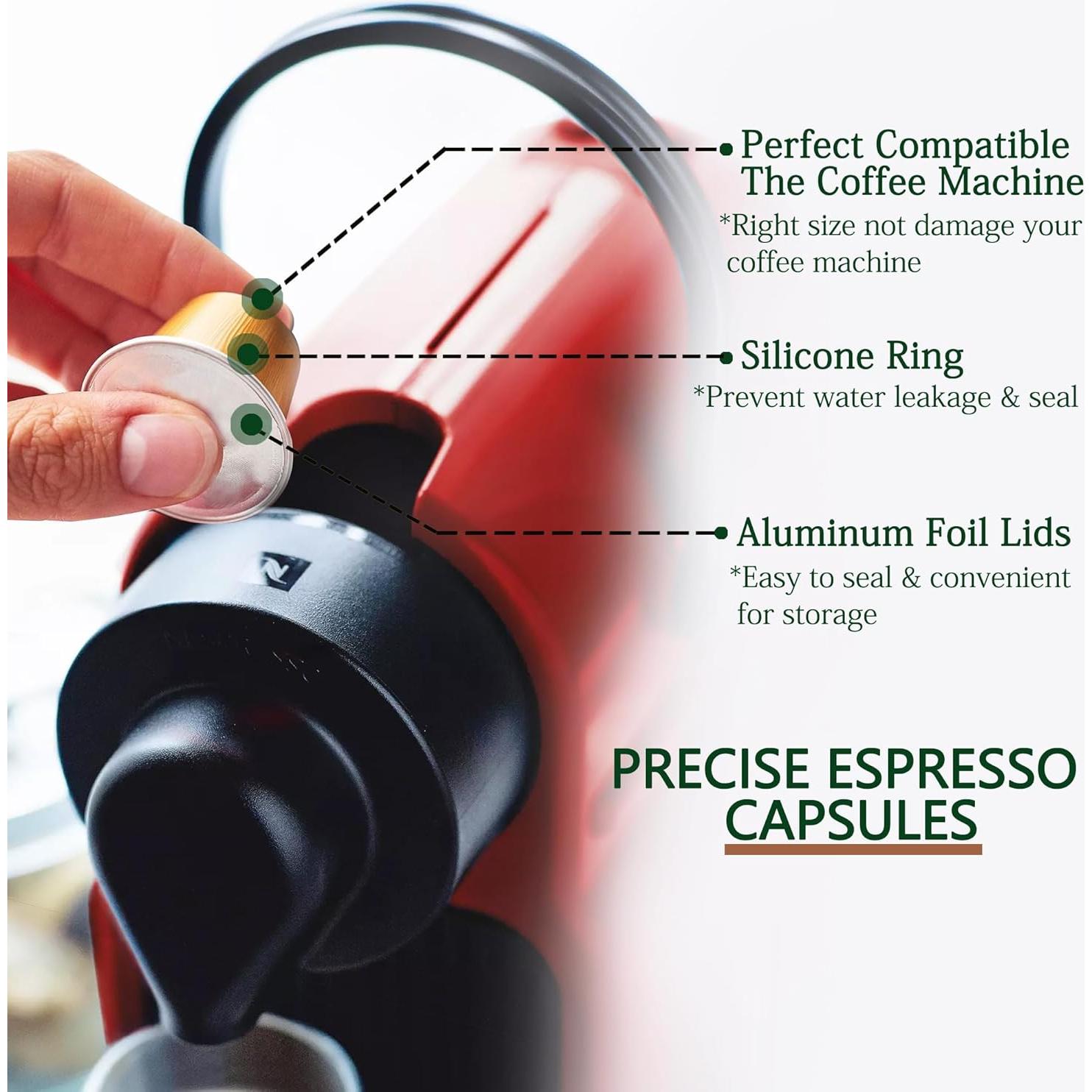 Perfect Compatible The Coffee Machine
*Right size not damage your coffee machine

Silicone Ring
*Prevent water leakage & seal

Aluminum Foil Lids
*Easy to seal & convenient for storage

PRECISE ESPRESSO CAPSULES