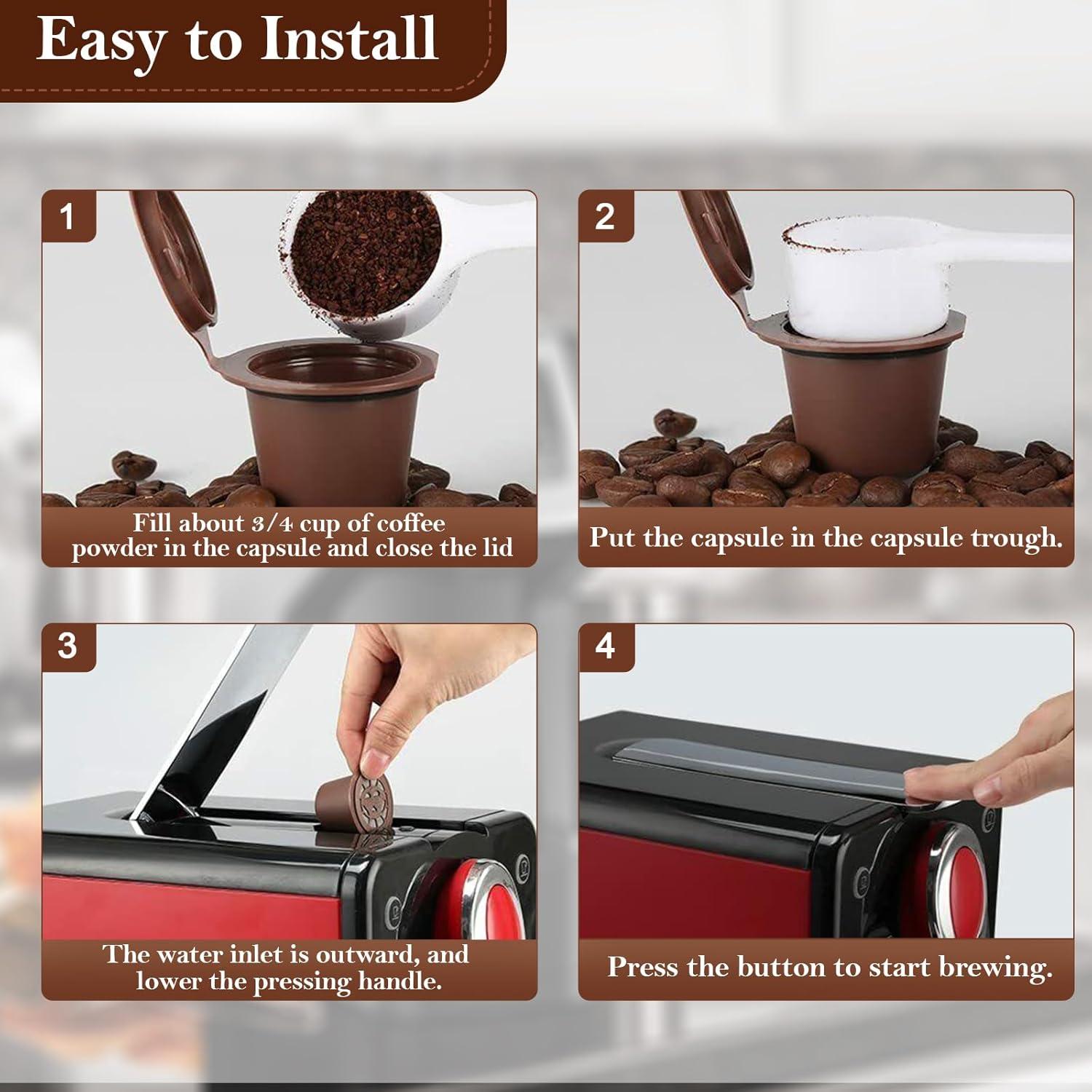 Easy to Install

1

Fill about 3/4 cup of coffee powder in the capsule and close the lid

2

Put the capsule in the capsule trough.

3

The water inlet is outward, and lower the pressing handle.

4

Press the button to start brewing.