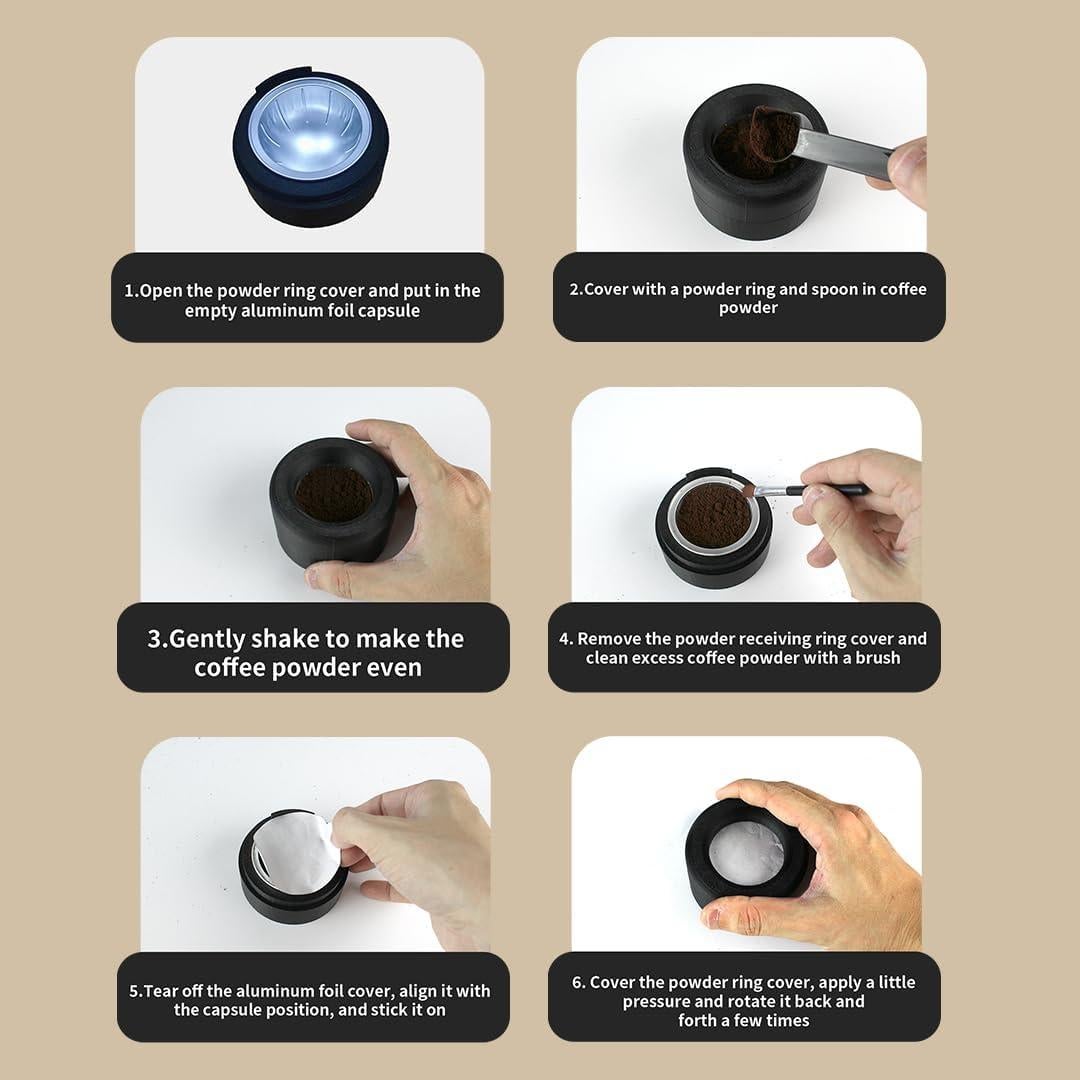 1.Open the powder ring cover and put in the empty aluminum foil capsule

2.Cover with a powder ring and spoon in coffee powder

3.Gently shake to make the coffee powder even

4. Remove the powder receiving ring cover and clean excess coffee powder with a brush

5.Tear off the aluminum foil cover, align it with the capsule position, and stick it on

6. Cover the powder ring cover, apply a little pressure and rotate it back and forth a few times