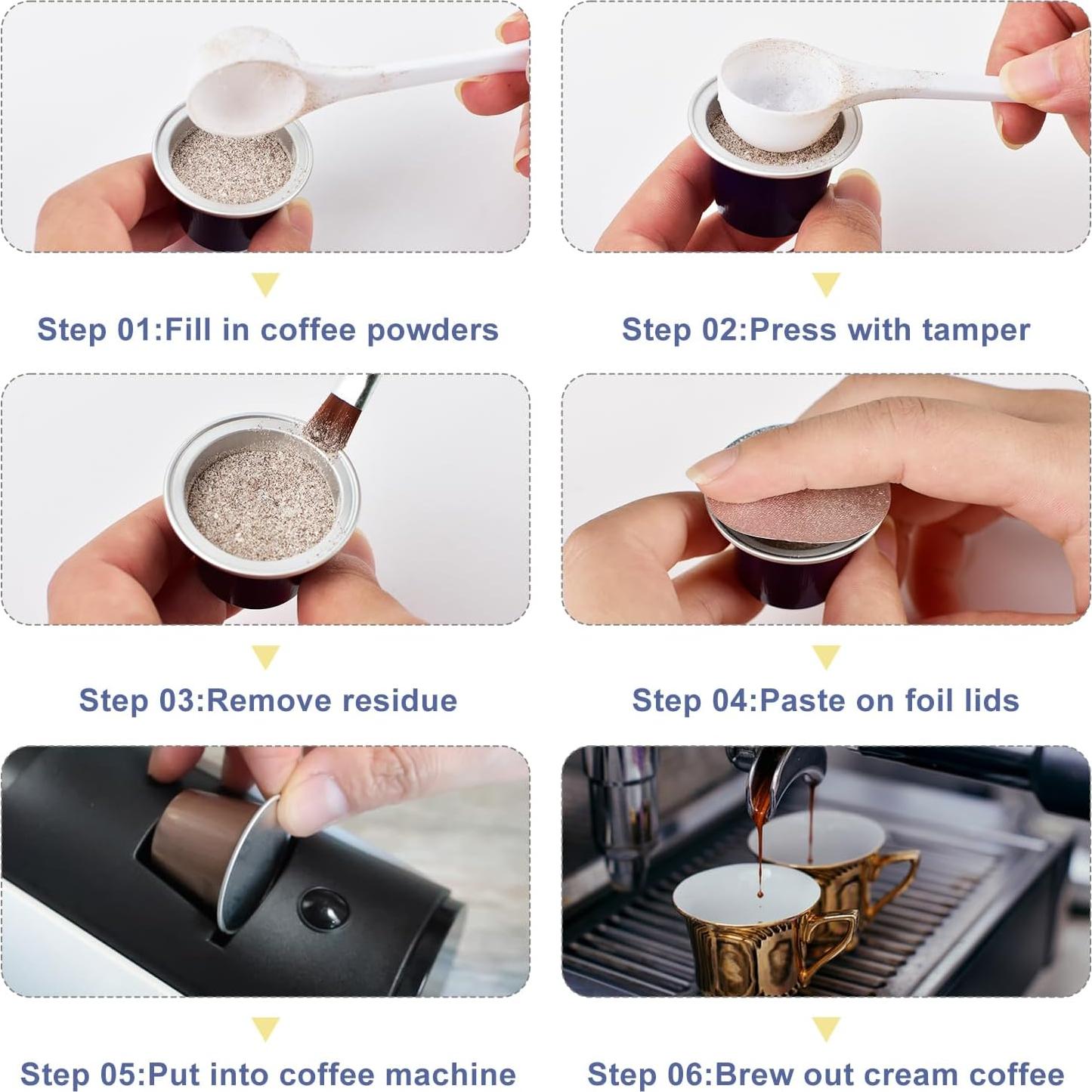 Step 01:Fill in coffee powders

Step 02:Press with tamper

Step 03:Remove residue

Step 04:Paste on foil lids

Step 05:Put into coffee machine

Step 06:Brew out cream coffee