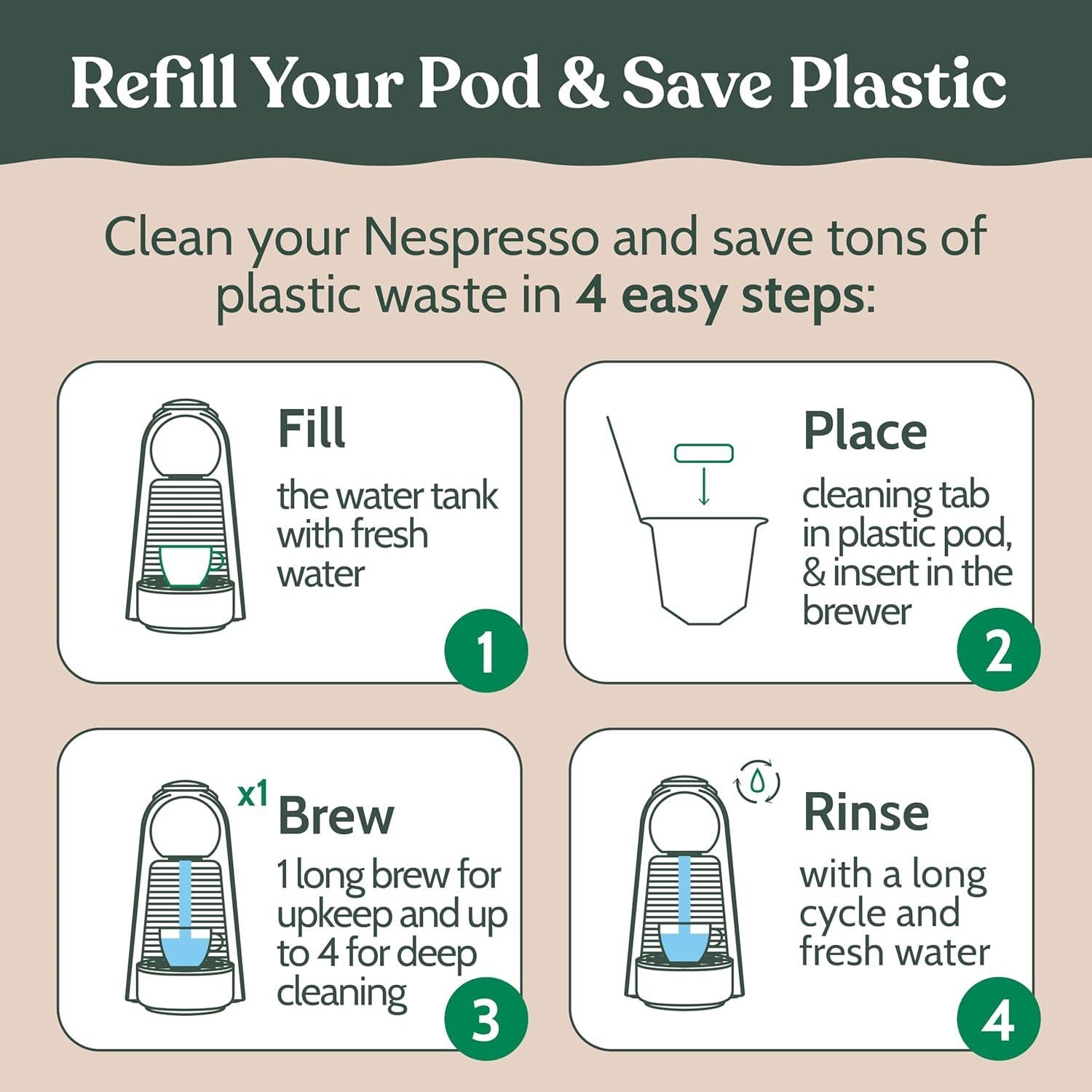 Refill Your Pod & Save Plastic

Clean your Nespresso and save tons of plastic waste in 4 easy steps:

Fill
the water tank with fresh water
1

Place
cleaning tab in plastic pod, & insert in the brewer
2

x1
Brew
1 long brew for upkeep and up to 4 for deep cleaning
3

Rinse
with a long cycle and fresh water
4