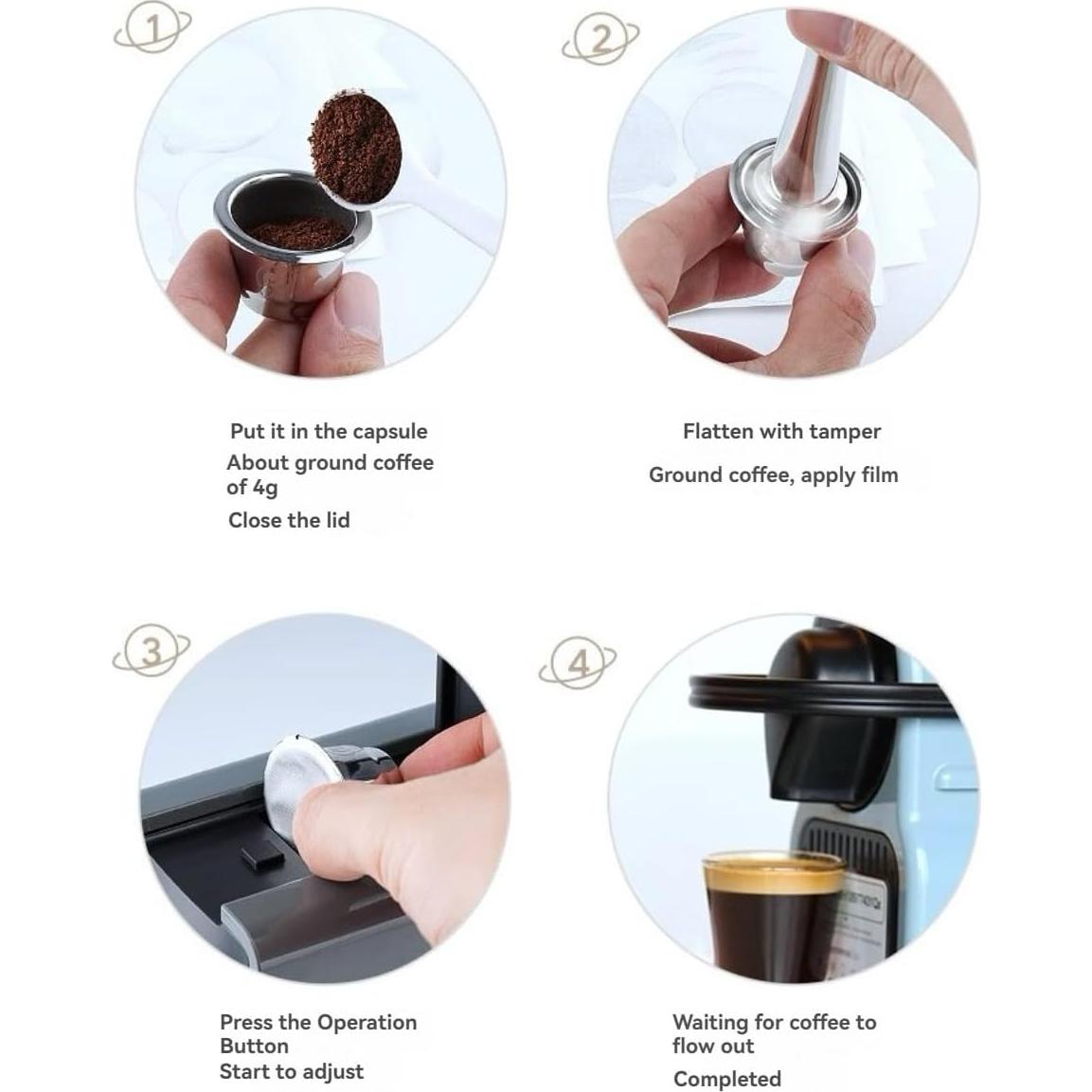 1

Put it in the capsule
About ground coffee of 4g
Close the lid

2

Flatten with tamper
Ground coffee, apply film

3

Press the Operation Button
Start to adjust

4

Waiting for coffee to flow out
Completed