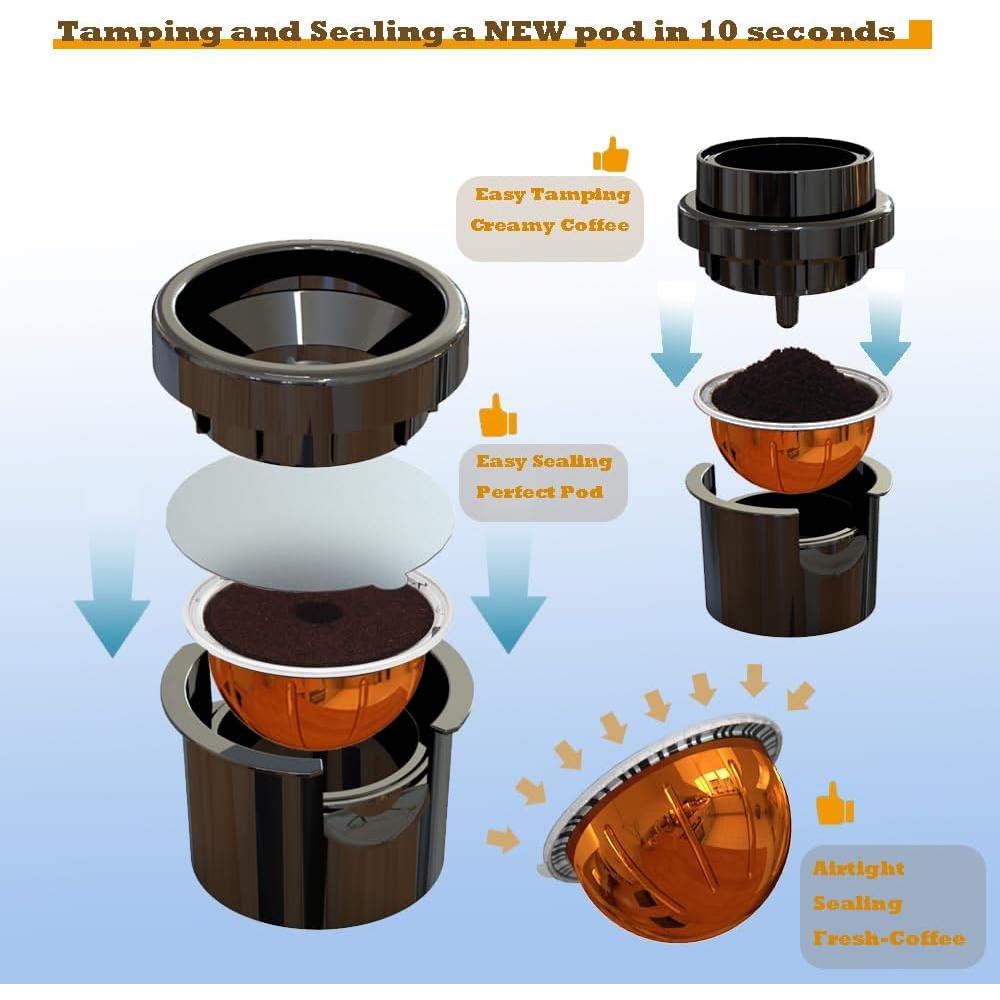 Tamping and Sealing a NEW pod in 10 seconds

Easy Tamping
Creamy Coffee

Easy Sealing
Perfect Pod

Airtight
Sealing
Fresh-Coffee